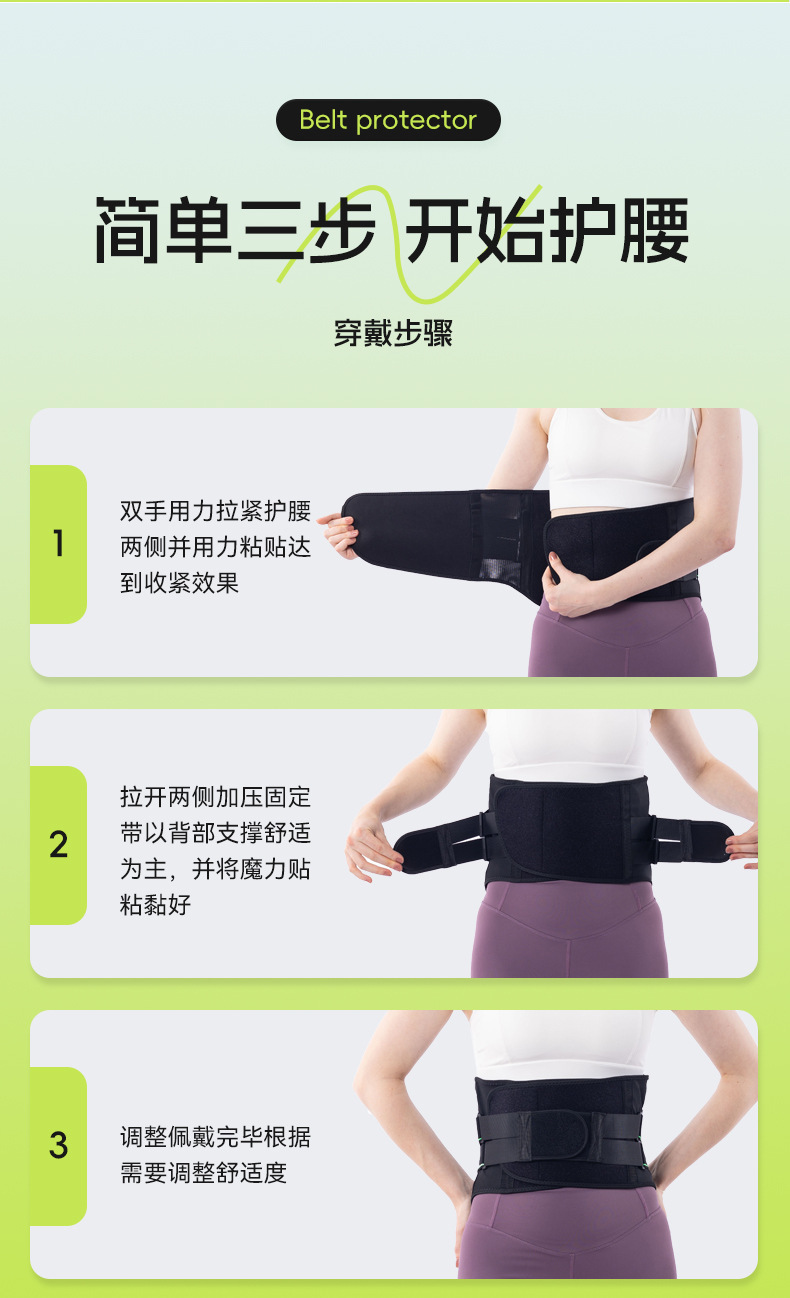 Belt protector

简单三步 开始护腰

穿戴步骤

1

双手用力拉紧护腰两侧并用力粘贴达到收紧效果

2

拉开两侧加压固定带以背部支撑舒适为主，并将魔力贴粘黏好

3

调整佩戴完毕根据需要调整舒适度