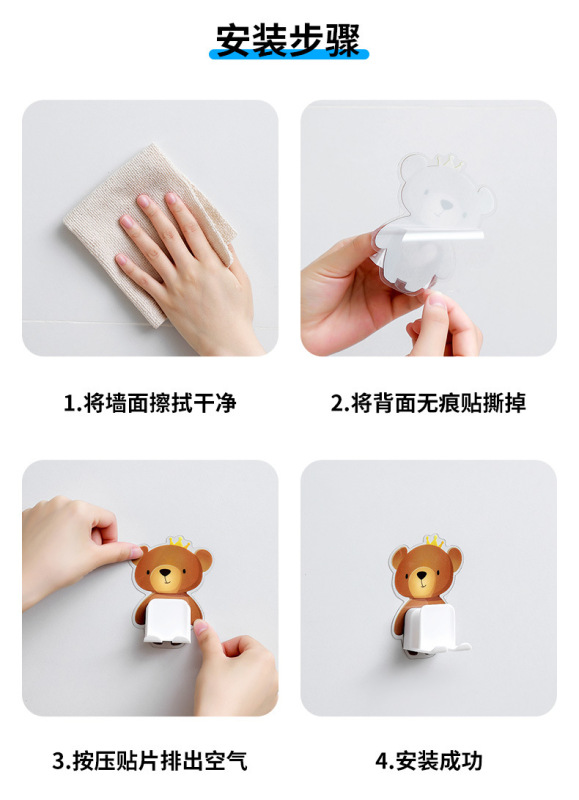 安装步骤

1.将墙面擦拭干净

2.将背面无痕贴撕掉

3.按压贴片排出空气

4.安装成功