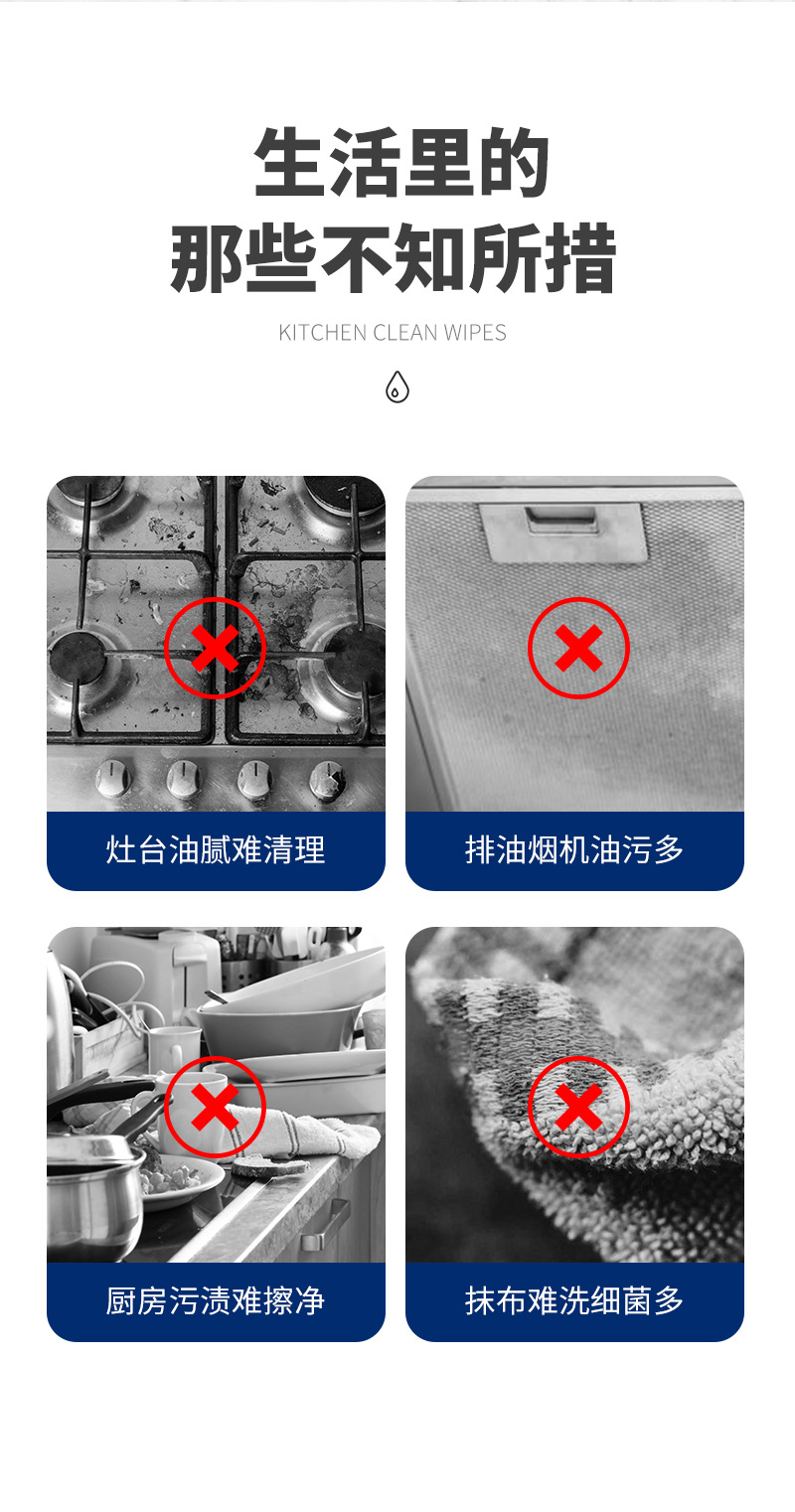 生活里的
那些不知所措

KITCHEN CLEAN WIPES

灶台油腻难清理

排油烟机油污多

厨房污渍难擦净

抹布难洗细菌多