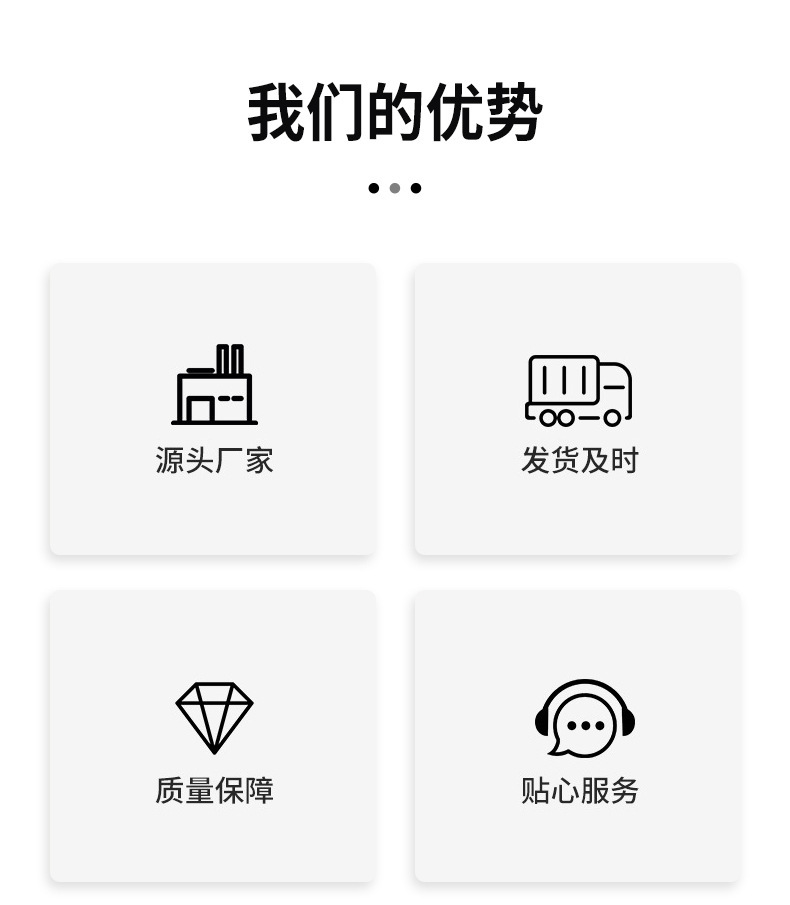 我们的优势

源头厂家

发货及时

质量保障

贴心服务