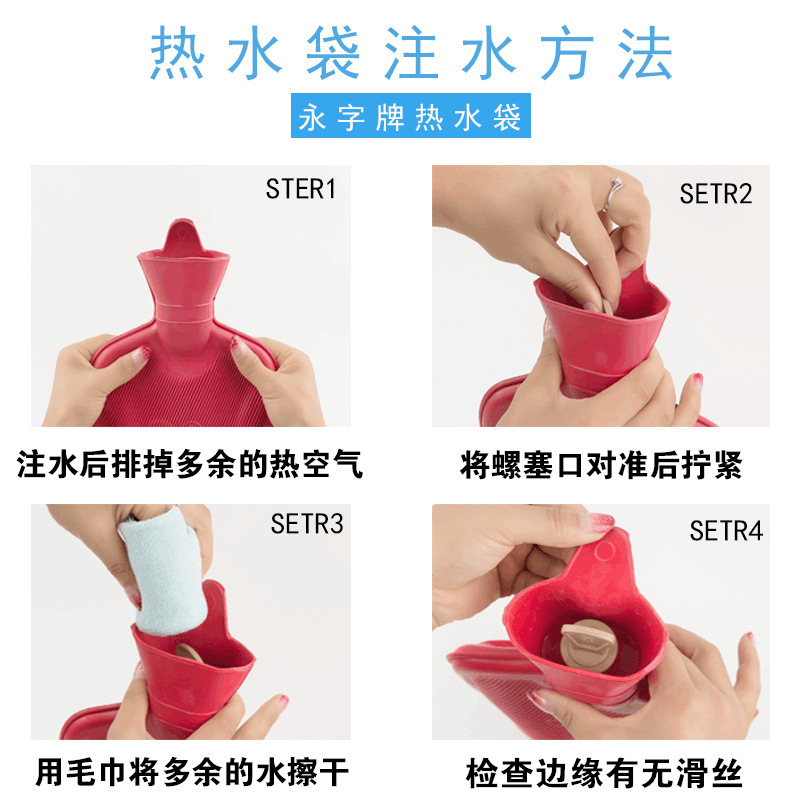 热水袋注水方法

永字牌热水袋

STER1

注水后排掉多余的热空气

SETR2

将螺塞口对准后拧紧

SETR3

用毛巾将多余的水擦干

SETR4

检查边缘有无滑丝