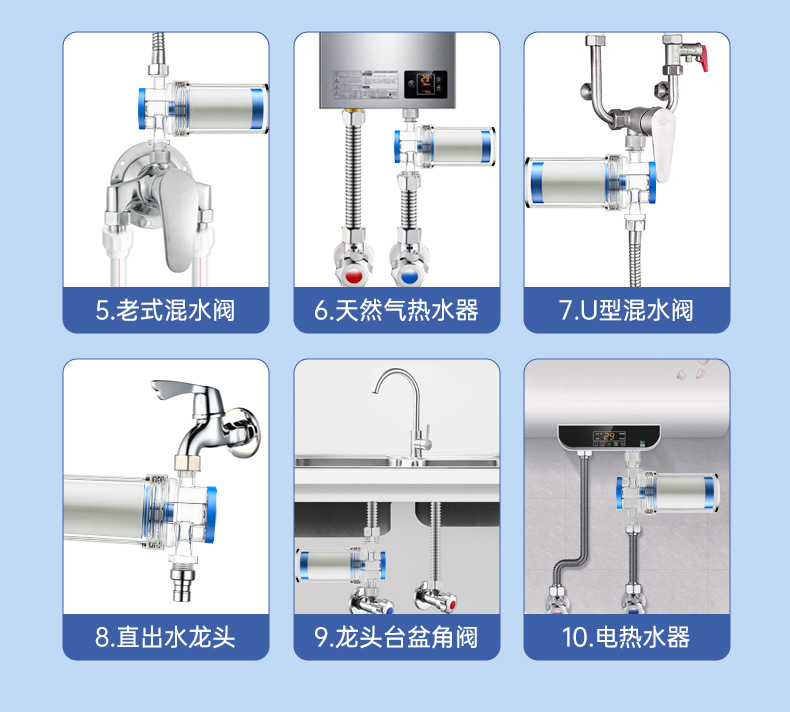 5.老式混水阀

6.天然气热水器

7.U型混水阀

8.直出水龙头

9.龙头台盆角阀

10.电热水器