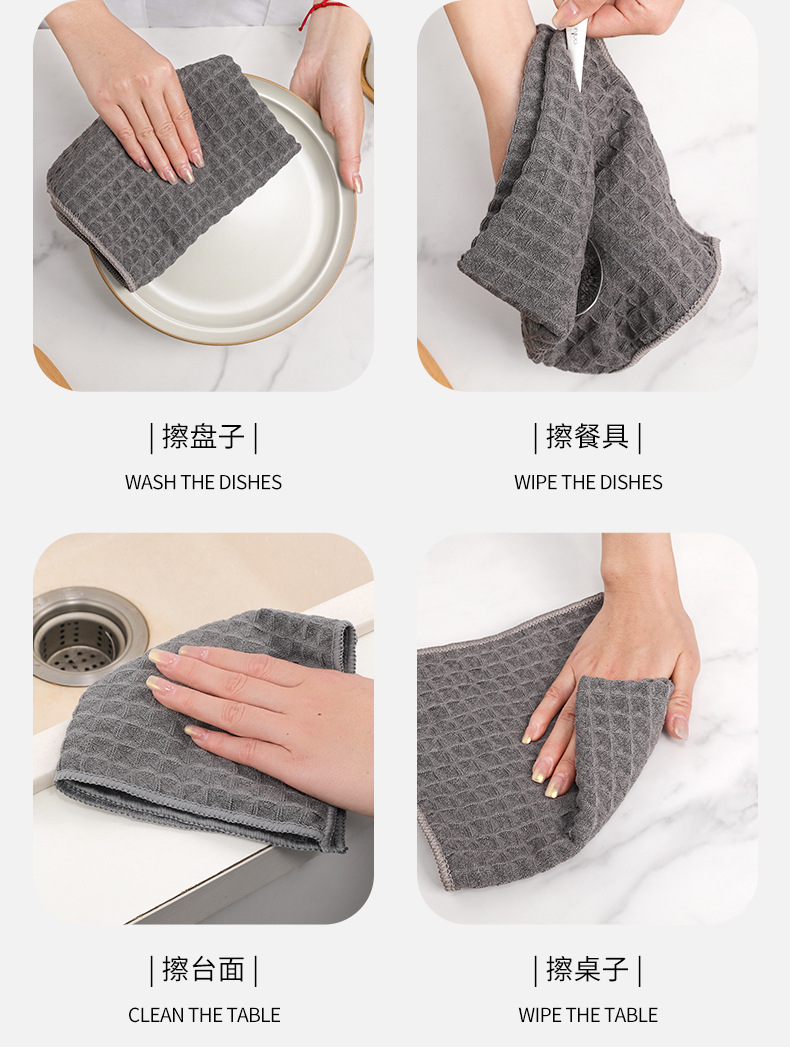 | 擦盘子 |
WASH THE DISHES

| 擦餐具 |
WIPE THE DISHES

| 擦台面 |
CLEAN THE TABLE

| 擦桌子 |
WIPE THE TABLE