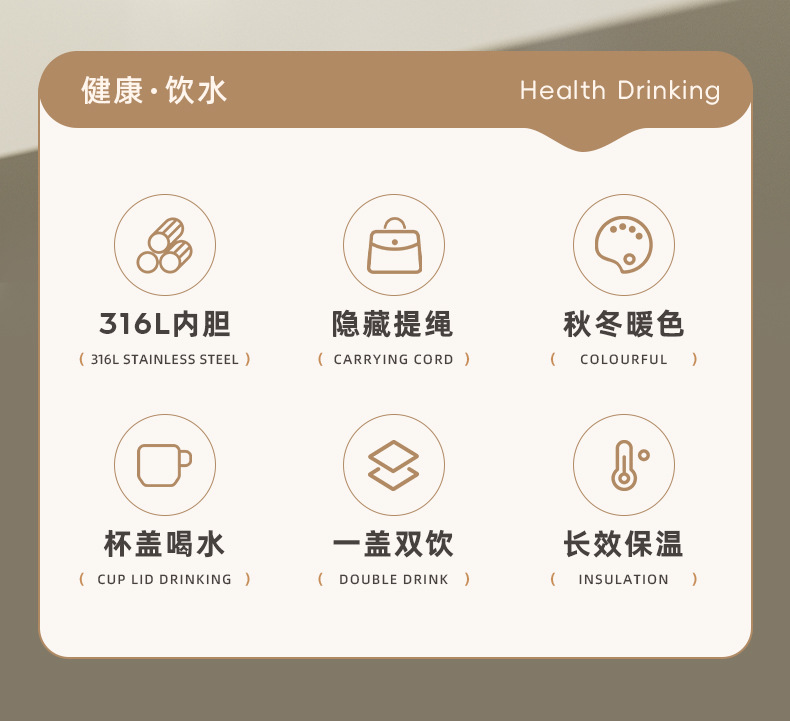 健康·饮水 Health Drinking

316L内胆
( 316L STAINLESS STEEL )

隐藏提绳
( CARRYING CORD )

秋冬暖色
( COLOURFUL )

杯盖喝水
( CUP LID DRINKING )

一盖双饮
( DOUBLE DRINK )

长效保温
( INSULATION )