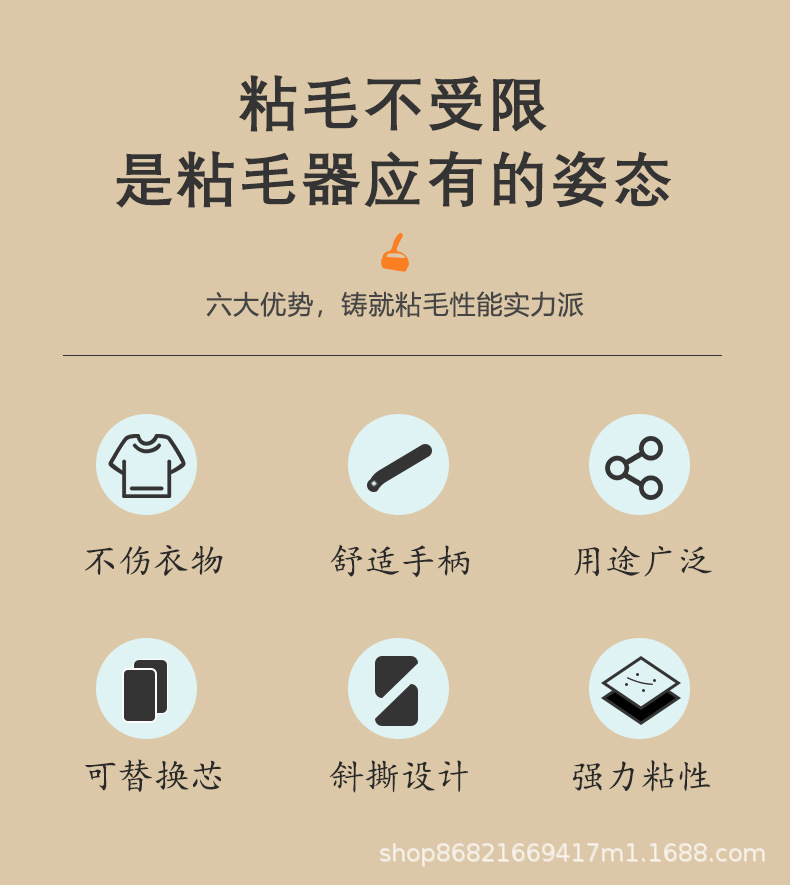 粘毛不受限
是粘毛器应有的姿态

六大优势，铸就粘毛性能实力派

不伤衣物

舒适手柄

用途广泛

可替换芯

斜撕设计

强力粘性

shop86821669417m1.1688.com