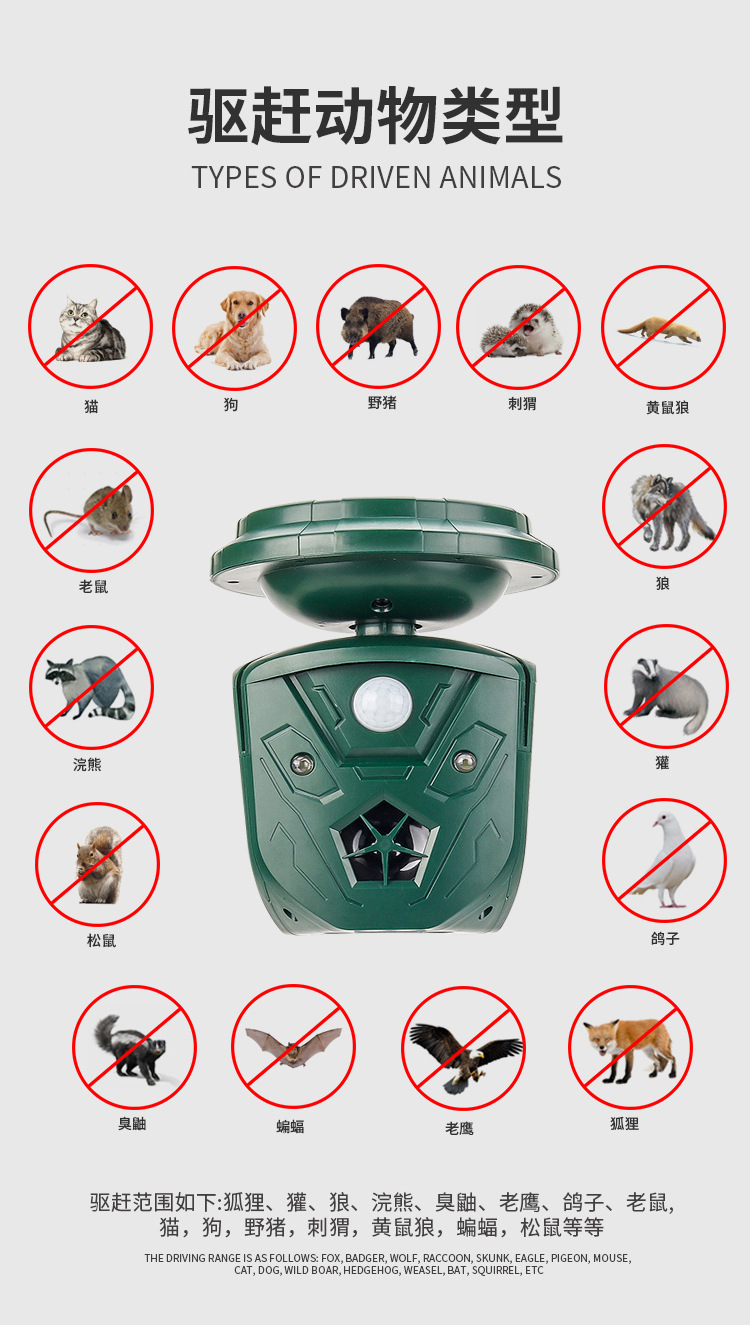 驱赶动物类型
TYPES OF DRIVEN ANIMALS

猫

狗

野猪

刺猬

黄鼠狼

老鼠

狼

浣熊

獾

松鼠

鸽子

臭鼬

蝙蝠

老鹰

狐狸

驱赶范围如下:狐狸、獾、狼、浣熊、臭鼬、老鹰、鸽子、老鼠, 猫，狗，野猪，刺猬，黄鼠狼，蝙蝠，松鼠等等

THE DRIVING RANGE IS AS FOLLOWS: FOX, BADGER, WOLF, RACCOON, SKUNK, EAGLE, PIGEON, MOUSE, CAT, DOG, WILD BOAR, HEDGEHOG, WEASEL, BAT, SQUIRREL, ETC