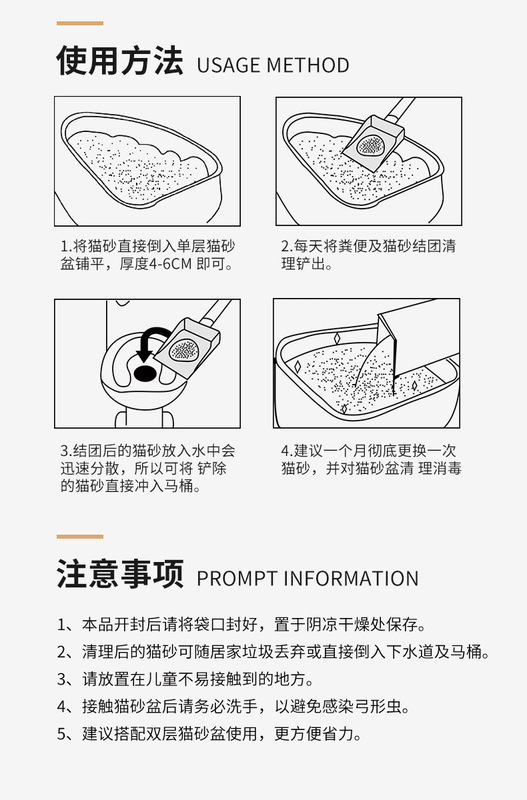 使用方法 USAGE METHOD

1.将猫砂直接倒入单层猫砂盆铺平，厚度4-6CM 即可。

2.每天将粪便及猫砂结团清理铲出。

3.结团后的猫砂放入水中会迅速分散，所以可将 铲除的猫砂直接冲入马桶。

4.建议一个月彻底更换一次猫砂，并对猫砂盆清 理消毒

注意事项 PROMPT INFORMATION

1、本品开封后请将袋口封好，置于阴凉干燥处保存。

2、清理后的猫砂可随居家垃圾丢弃或直接倒入下水道及马桶。

3、请放置在儿童不易接触到的地方。

4、接触猫砂盆后请务必洗手，以避免感染弓形虫。

5、建议搭配双层猫砂盆使用，更方便省力。