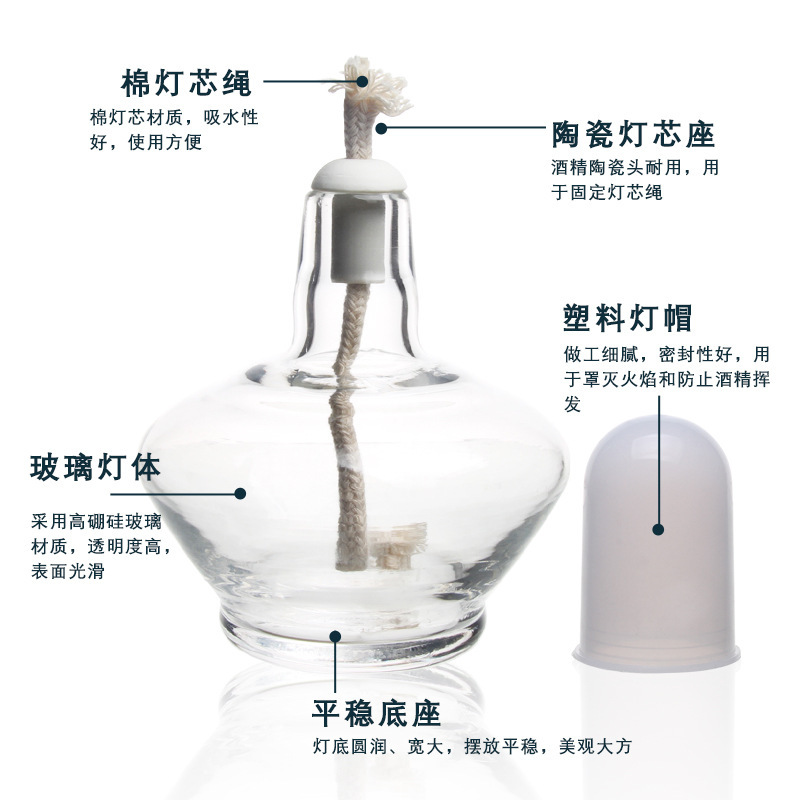 棉灯芯绳

棉灯芯材质，吸水性好，使用方便

陶瓷灯芯座

酒精陶瓷头耐用，用于固定灯芯绳

塑料灯帽

做工细腻，密封性好，用于罩灭火焰和防止酒精挥发

玻璃灯体

采用高硼硅玻璃材质，透明度高，表面光滑

平稳底座

灯底圆润、宽大，摆放平稳，美观大方