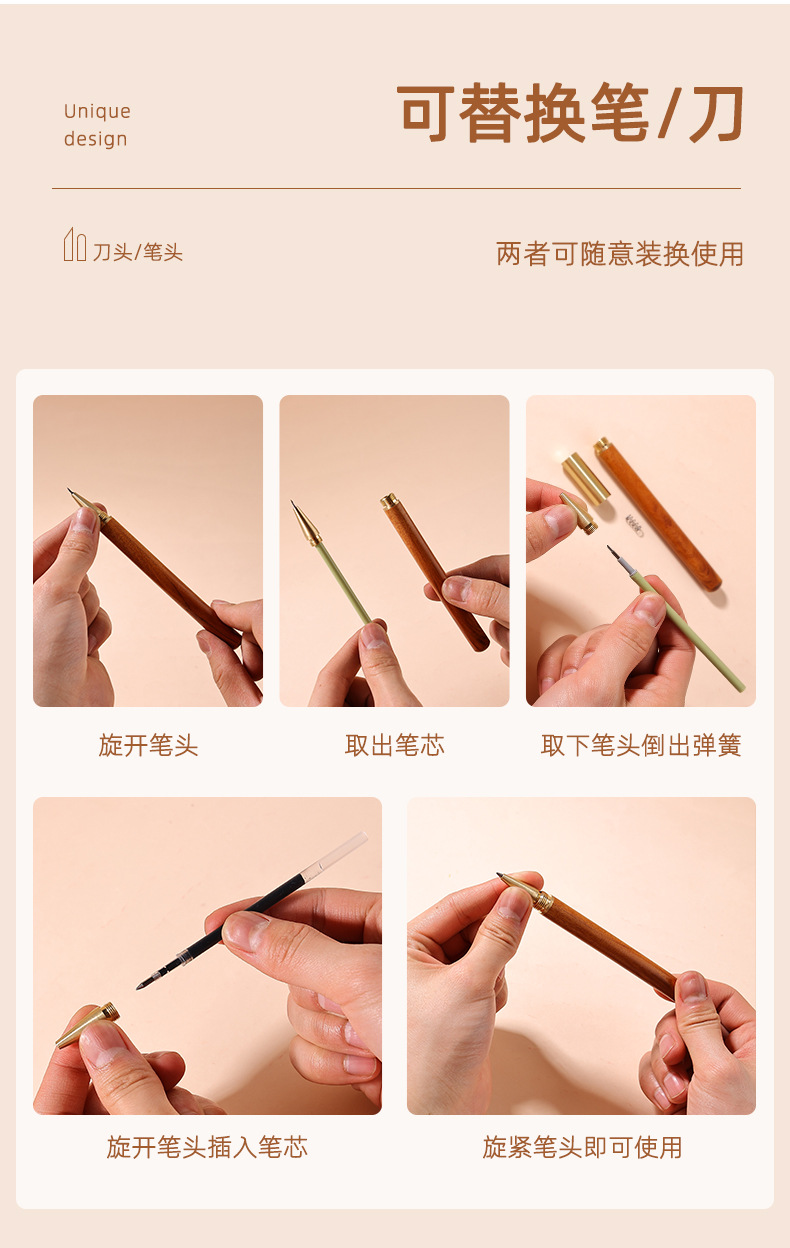 Unique
design

可替换笔/刀

刀头/笔头

两者可随意装换使用

旋开笔头

取出笔芯

取下笔头倒出弹簧

旋开笔头插入笔芯

旋紧笔头即可使用