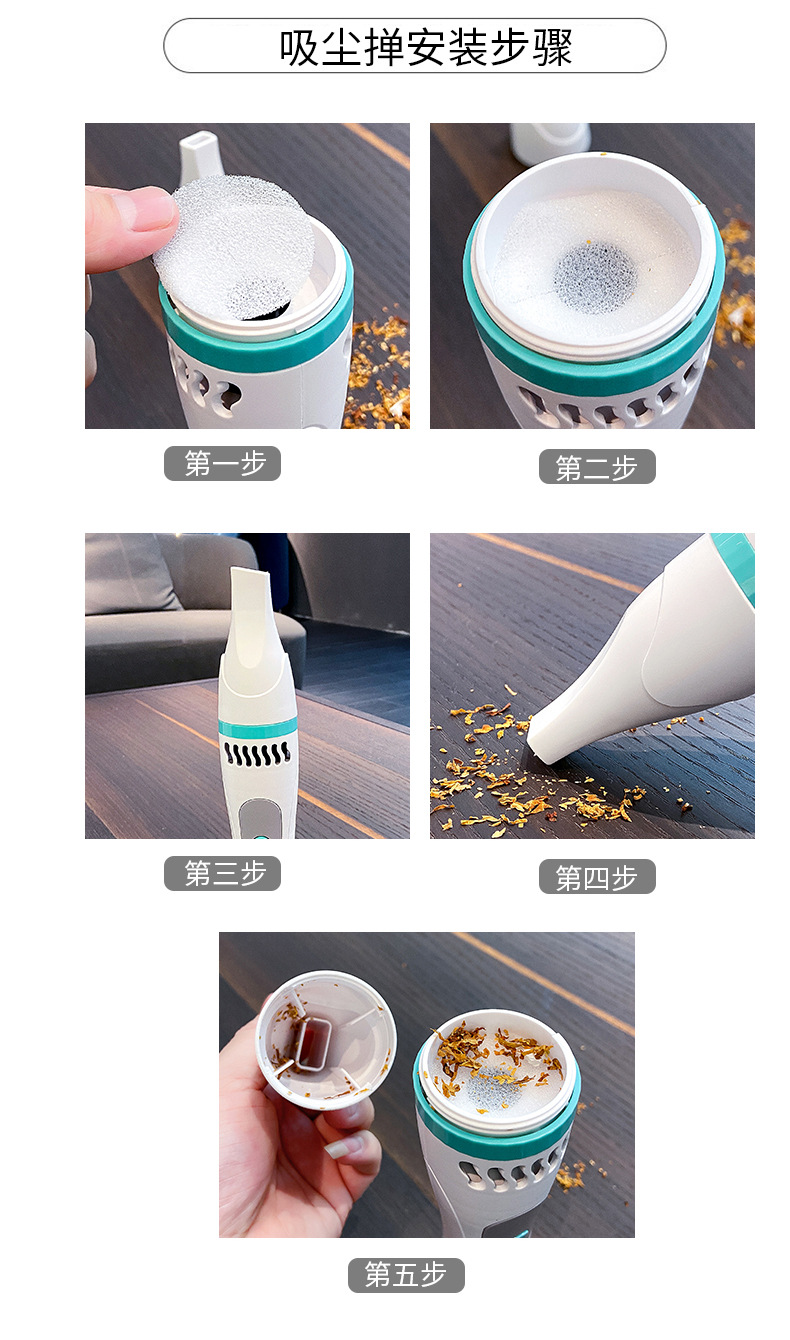 吸尘掸安装步骤

第一步

第二步

第三步

第四步

第五步