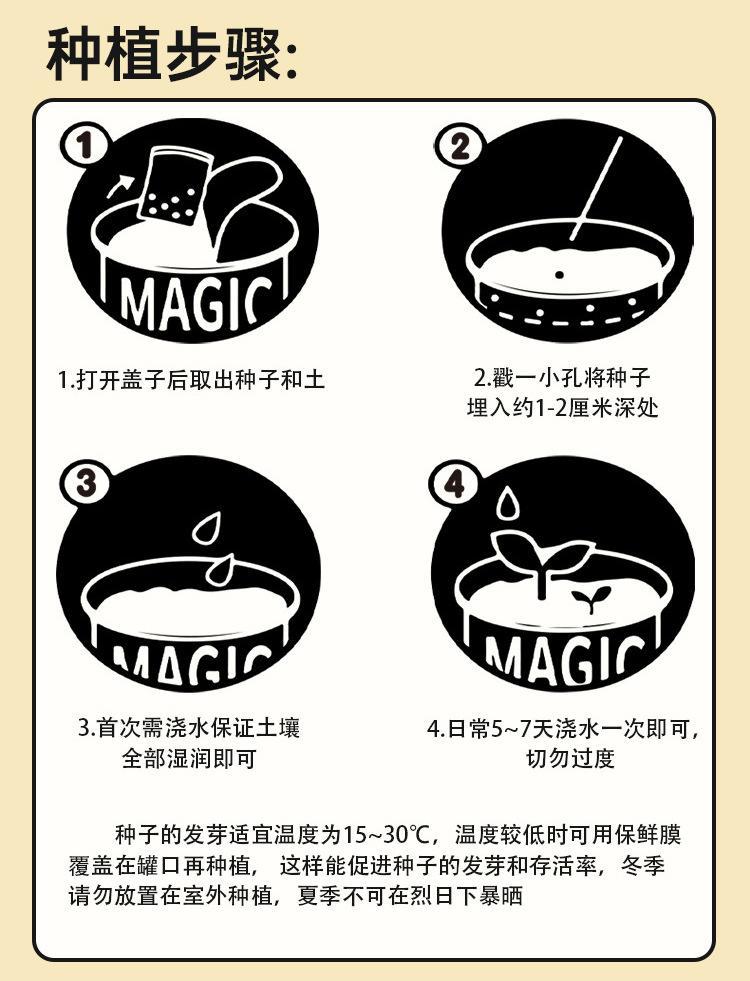 种植步骤:

1

MAGIC

1.打开盖子后取出种子和土

2

2.戳一小孔将种子埋入约1-2厘米深处

3

MAGIC

3.首次需浇水保证土壤全部湿润即可

4

MAGIC

4.日常5~7天浇水一次即可，切勿过度

种子的发芽适宜温度为15~30℃，温度较低时可用保鲜膜覆盖在罐口再种植， 这样能促进种子的发芽和存活率，冬季请勿放置在室外种植，夏季不可在烈日下暴晒