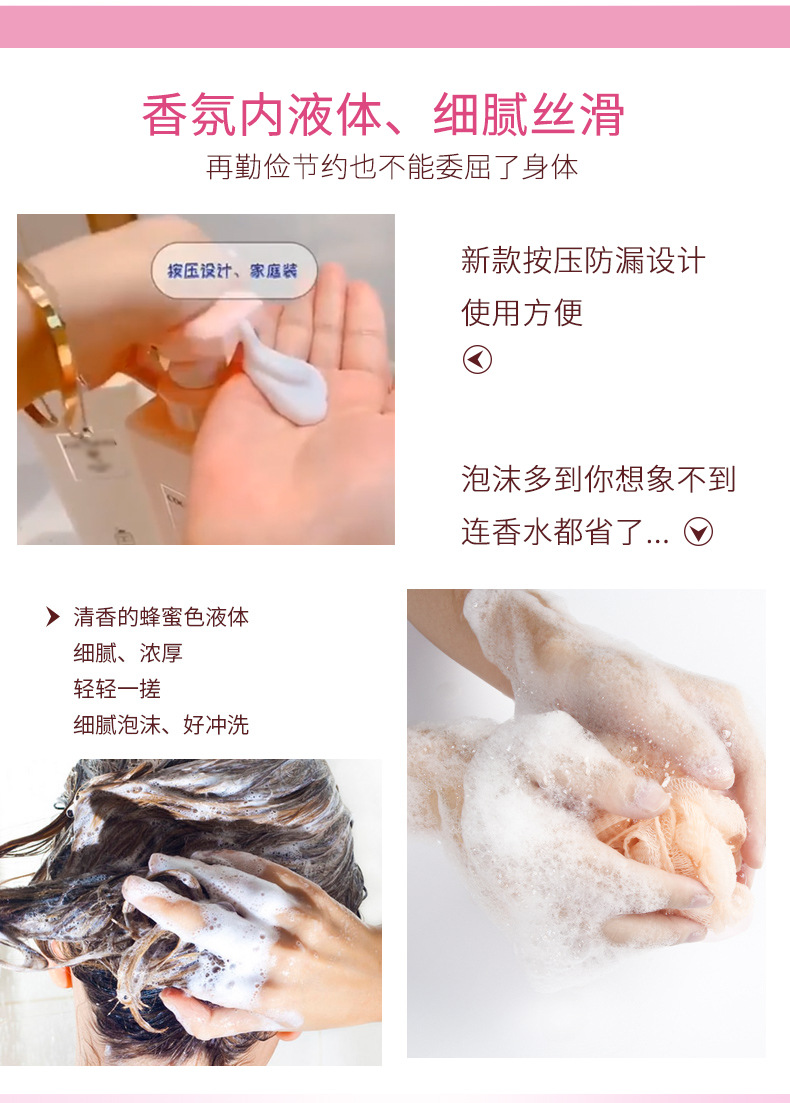 香氛内液体、细腻丝滑

再勤俭节约也不能委屈了身体

按压设计、家庭装

新款按压防漏设计
使用方便

泡沫多到你想象不到
连香水都省了...

清香的蜂蜜色液体
细腻、浓厚
轻轻一搓
细腻泡沫、好冲洗