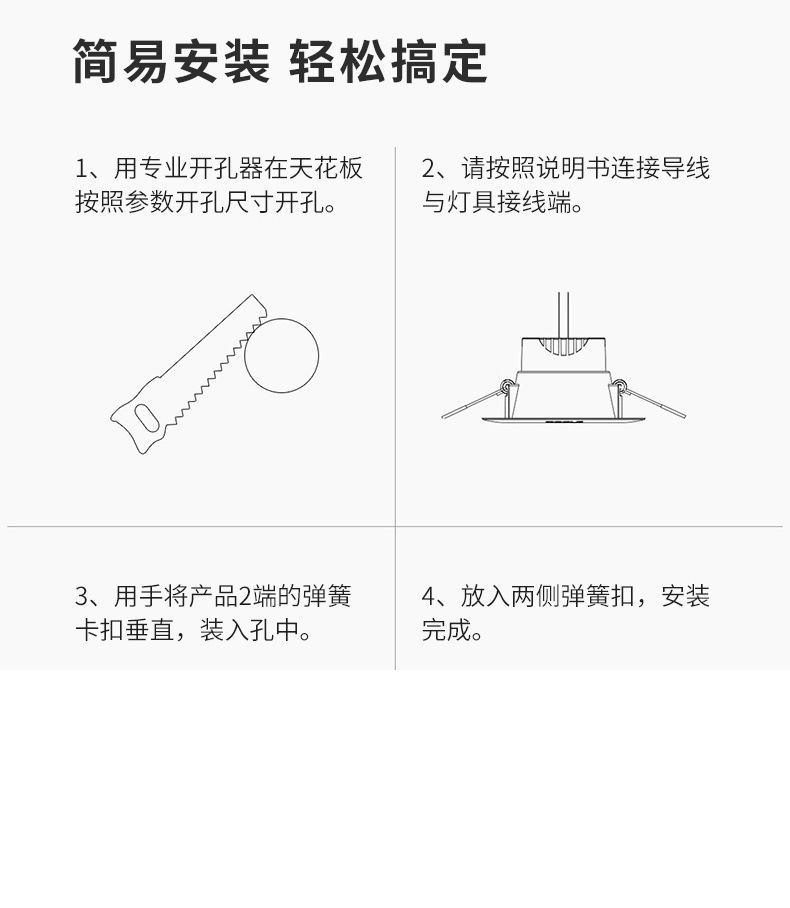 简易安装 轻松搞定

1、用专业开孔器在天花板按照参数开孔尺寸开孔。

2、请按照说明书连接导线与灯具接线端。

3、用手将产品2端的弹簧卡扣垂直，装入孔中。

4、放入两侧弹簧扣，安装完成。