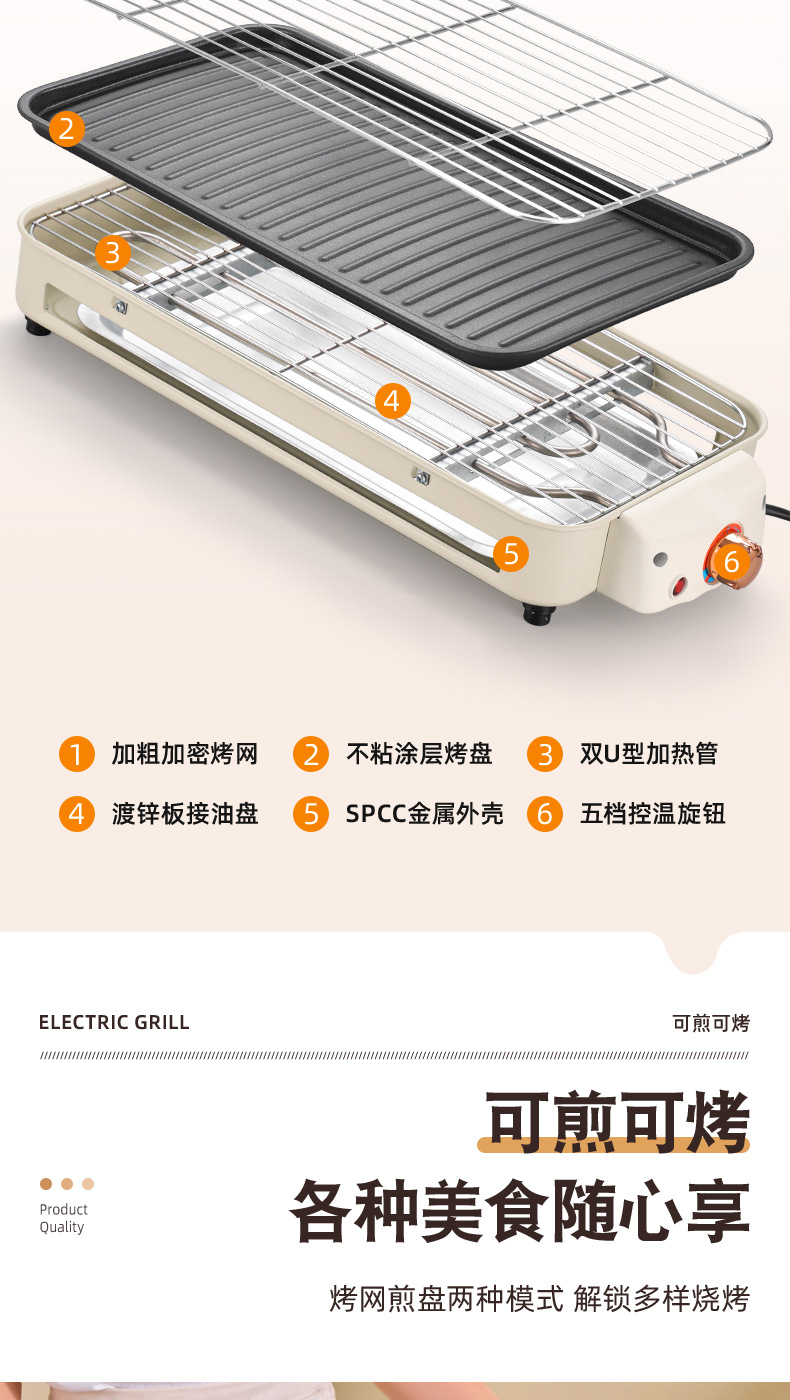 2
3
4
5
6

1 加粗加密烤网
2 不粘涂层烤盘
3 双U型加热管
4 渡锌板接油盘
5 SPCC金属外壳
6 五档控温旋钮

ELECTRIC GRILL

可煎可烤

可煎可烤

各种美食随心享

Product
Quality

烤网煎盘两种模式 解锁多样烧烤