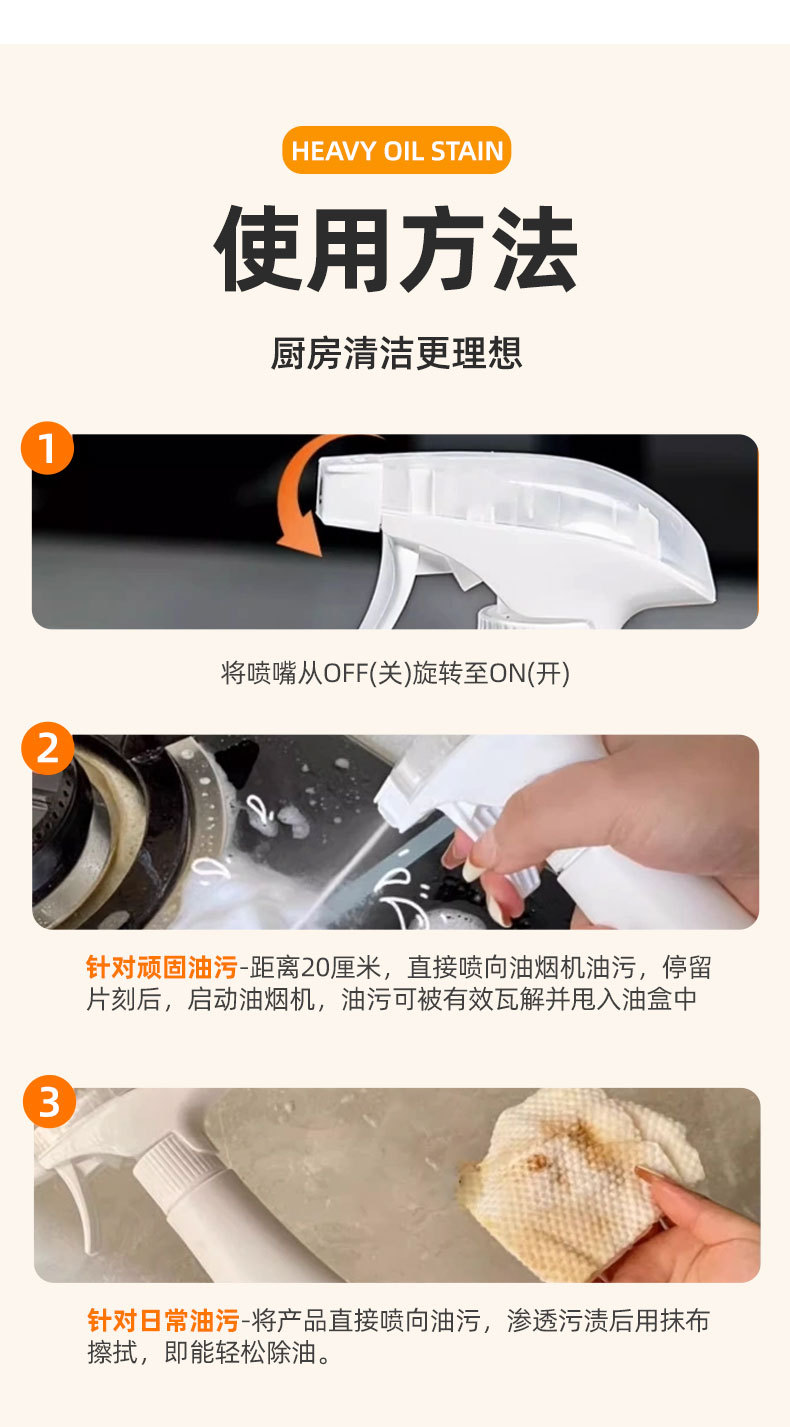 HEAVY OIL STAIN

使用方法

厨房清洁更理想

1

将喷嘴从OFF(关)旋转至ON(开)

2

针对顽固油污-距离20厘米，直接喷向油烟机油污，停留片刻后，启动油烟机，油污可被有效瓦解并甩入油盒中

3

针对日常油污-将产品直接喷向油污，渗透污渍后用抹布擦拭，即能轻松除油。