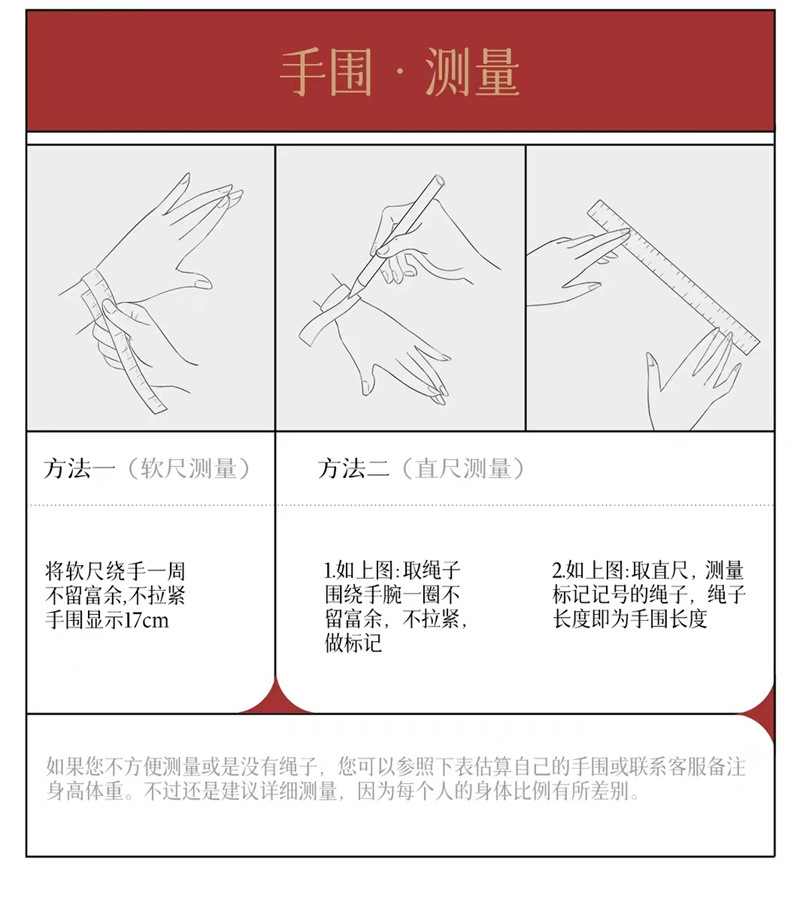 手围 · 测量

方法一（软尺测量）

将软尺绕手一周
不留富余,不拉紧
手围显示17cm

方法二（直尺测量）

1.如上图:取绳子围绕手腕一圈不留富余，不拉紧，做标记

2.如上图:取直尺，测量标记记号的绳子，绳子长度即为手围长度

如果您不方便测量或是没有绳子，您可以参照下表估算自己的手围或联系客服备注身高体重。不过还是建议详细测量，因为每个人的身体比例有所差别。