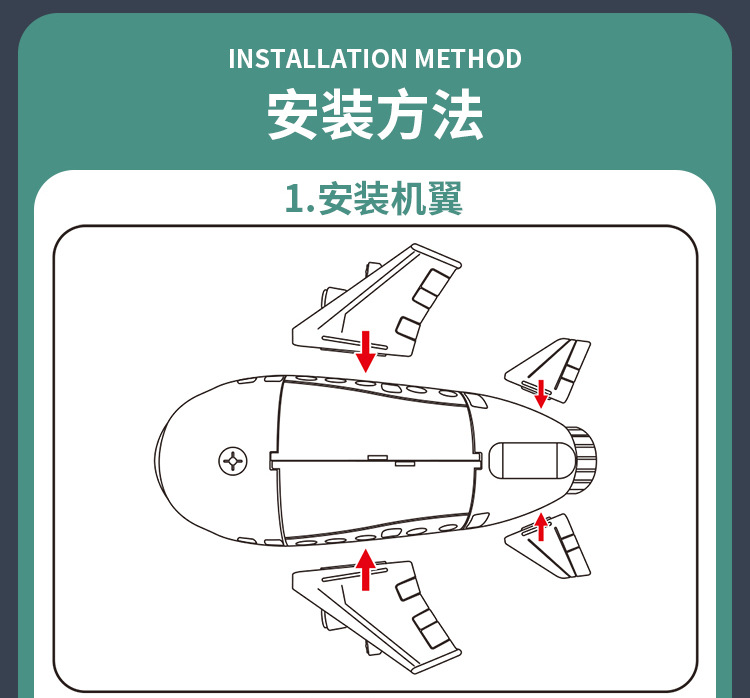 INSTALLATION METHOD
安装方法

1.安装机翼