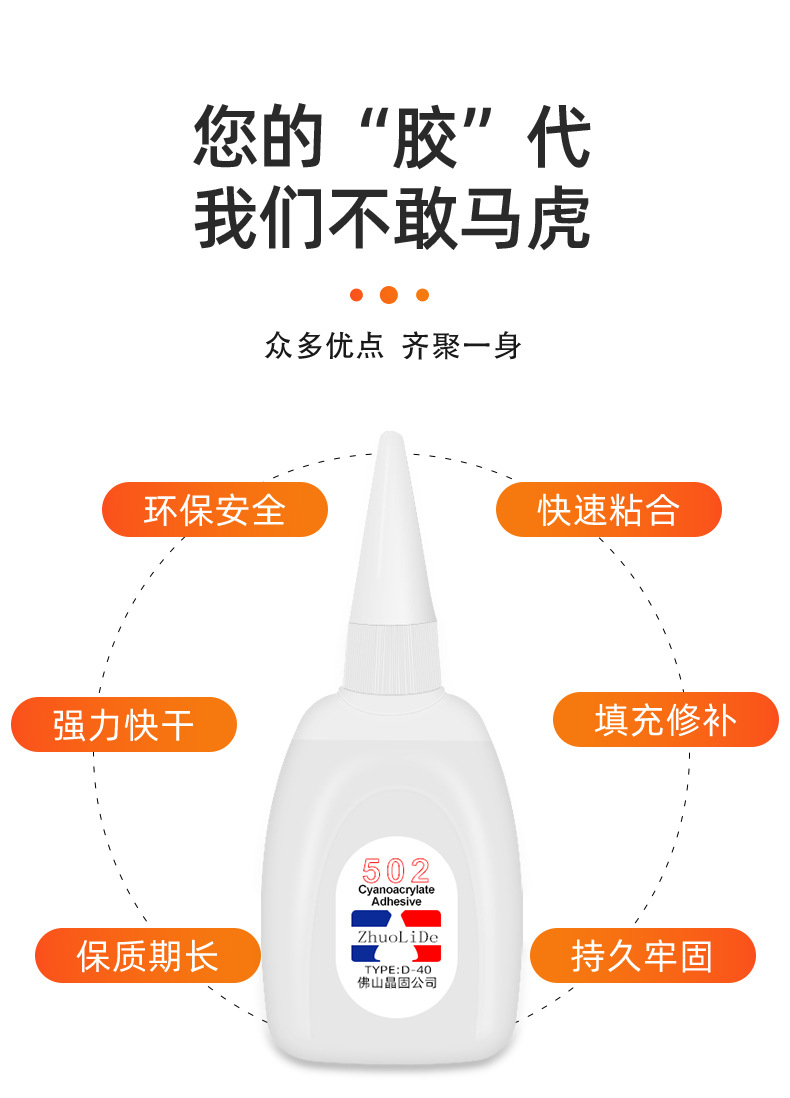 您的“胶”代
我们不敢马虎

众多优点 齐聚一身

环保安全

快速粘合

强力快干

填充修补

保质期长

持久牢固

502
Cyanoacrylate Adhesive
ZhuoLiDe
TYPE:D-40
佛山晶固公司