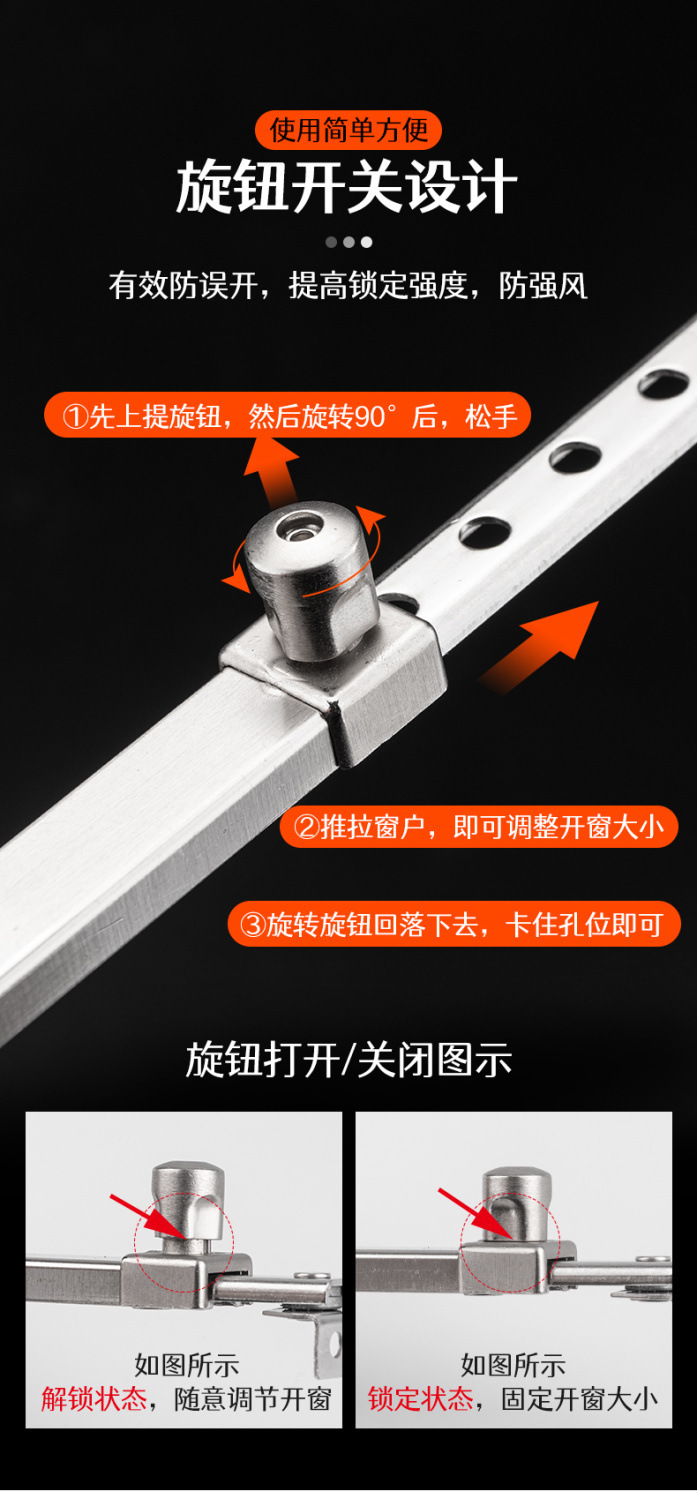 使用简单方便

旋钮开关设计

有效防误开，提高锁定强度，防强风

①先上提旋钮，然后旋转90°后，松手

②推拉窗户，即可调整开窗大小

③旋转旋钮回落下去，卡住孔位即可

旋钮打开/关闭图示

如图所示
解锁状态，随意调节开窗

如图所示
锁定状态，固定开窗大小