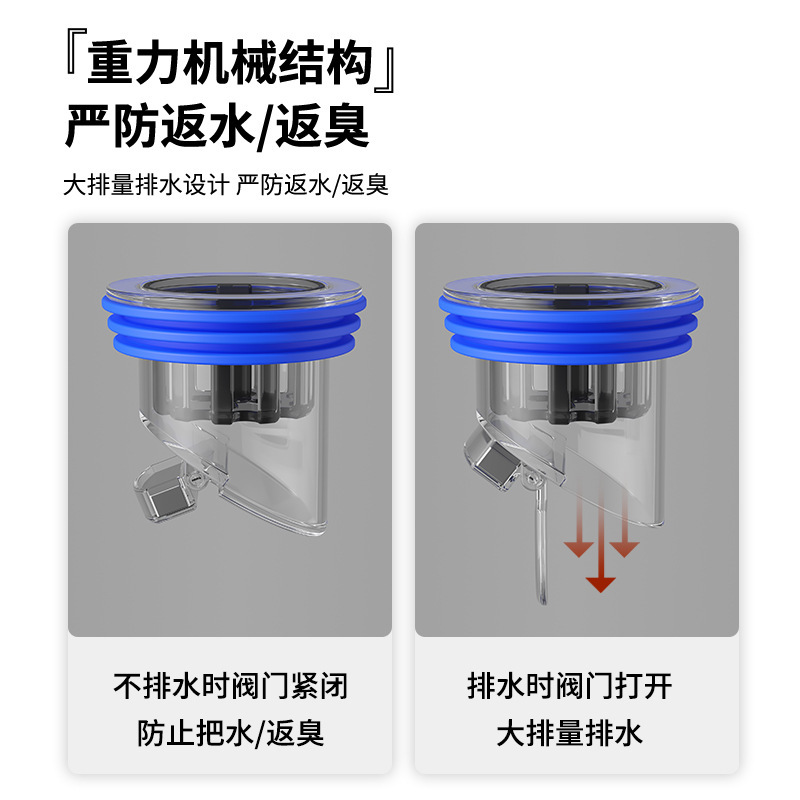 『重力机械结构』
严防返水/返臭

大排量排水设计 严防返水/返臭

不排水时阀门紧闭
防止把水/返臭

排水时阀门打开
大排量排水