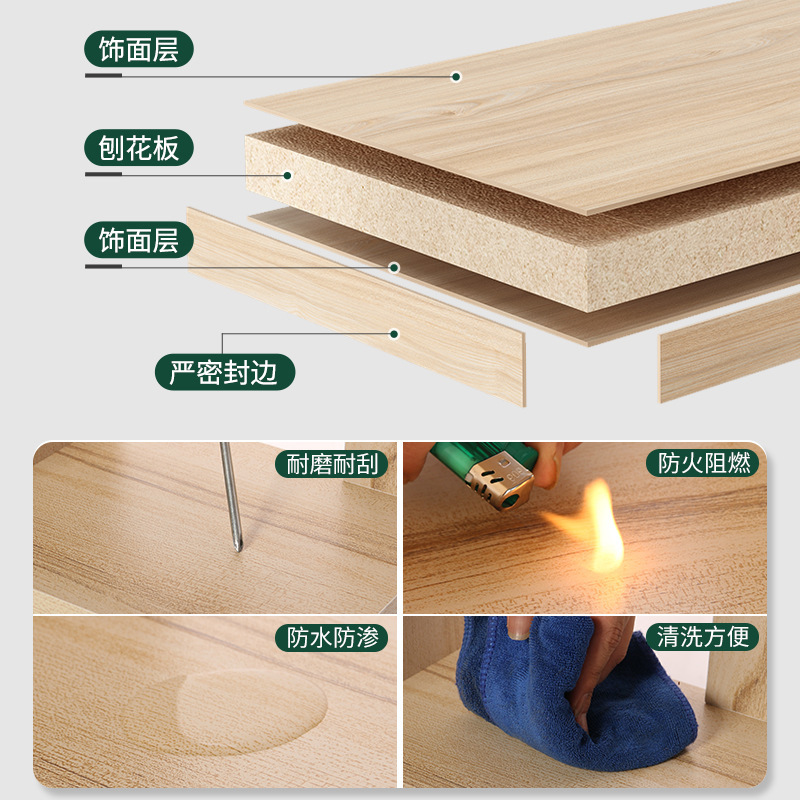 饰面层

刨花板

饰面层

严密封边

耐磨耐刮

防火阻燃

防水防渗

清洗方便