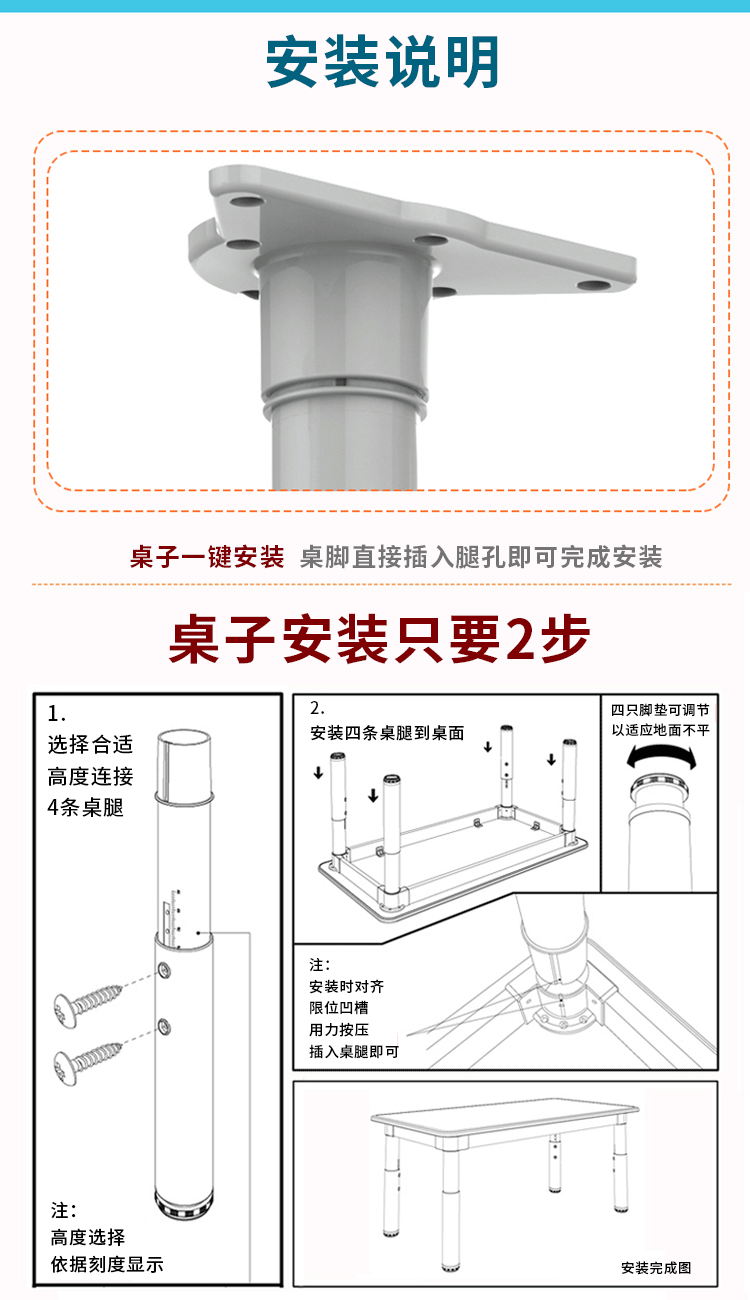 安装说明

桌子一键安装 桌脚直接插入腿孔即可完成安装

桌子安装只要2步

1.
选择合适
高度连接
4条桌腿

注：
高度选择
依据刻度显示

2.
安装四条桌腿到桌面

四只脚垫可调节
以适应地面不平

注：
安装时对齐
限位凹槽
用力按压
插入桌腿即可

安装完成图