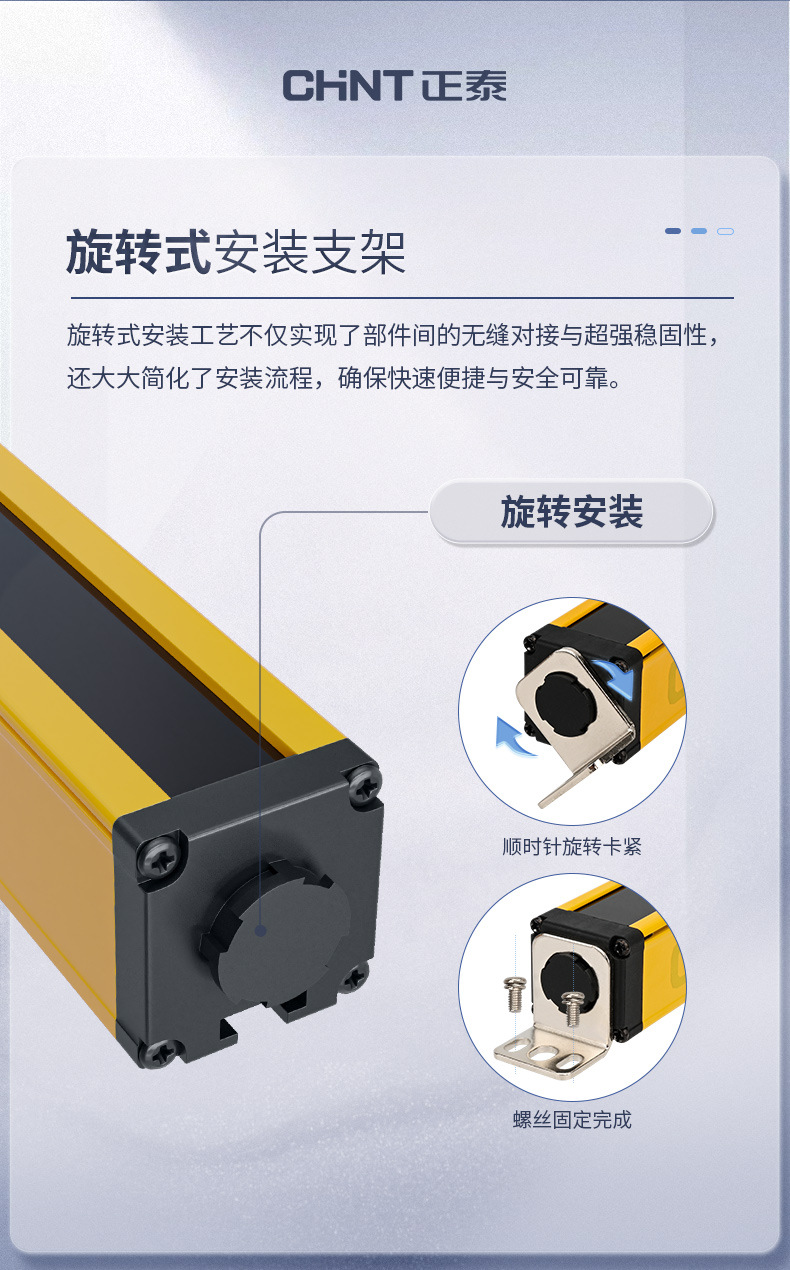 CHNT 正泰

旋转式安装支架

旋转式安装工艺不仅实现了部件间的无缝对接与超强稳固性，还大大简化了安装流程，确保快速便捷与安全可靠。

旋转安装

顺时针旋转卡紧

螺丝固定完成