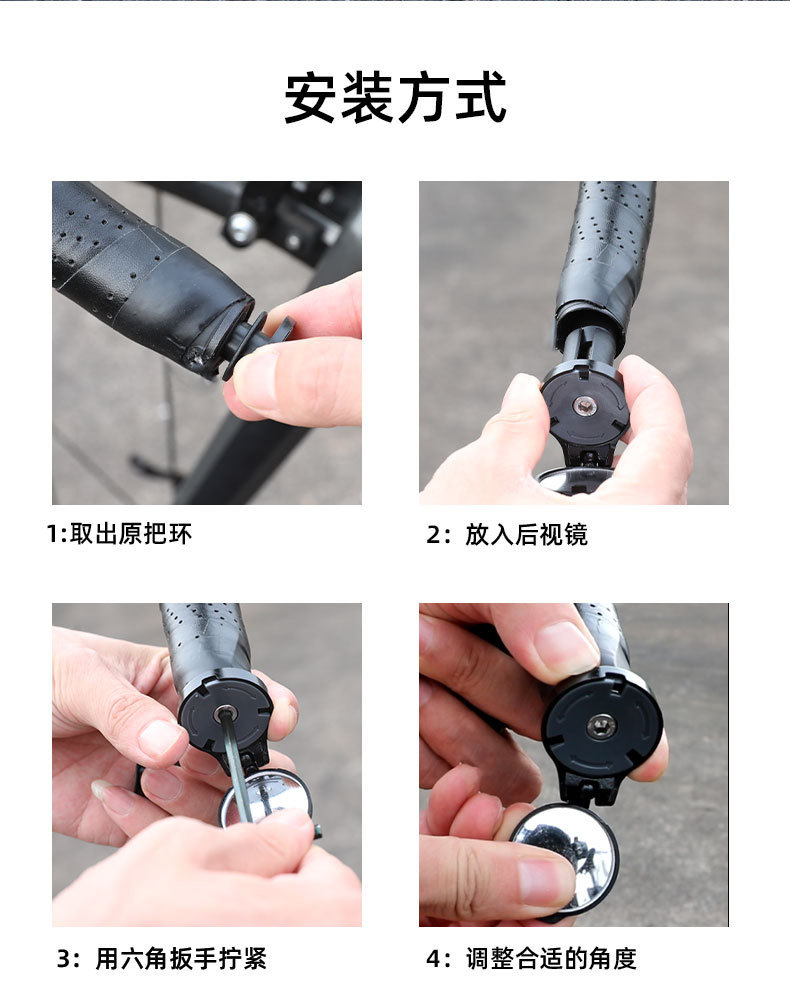 安装方式

1:取出原把环

2：放入后视镜

3：用六角扳手拧紧

4：调整合适的角度