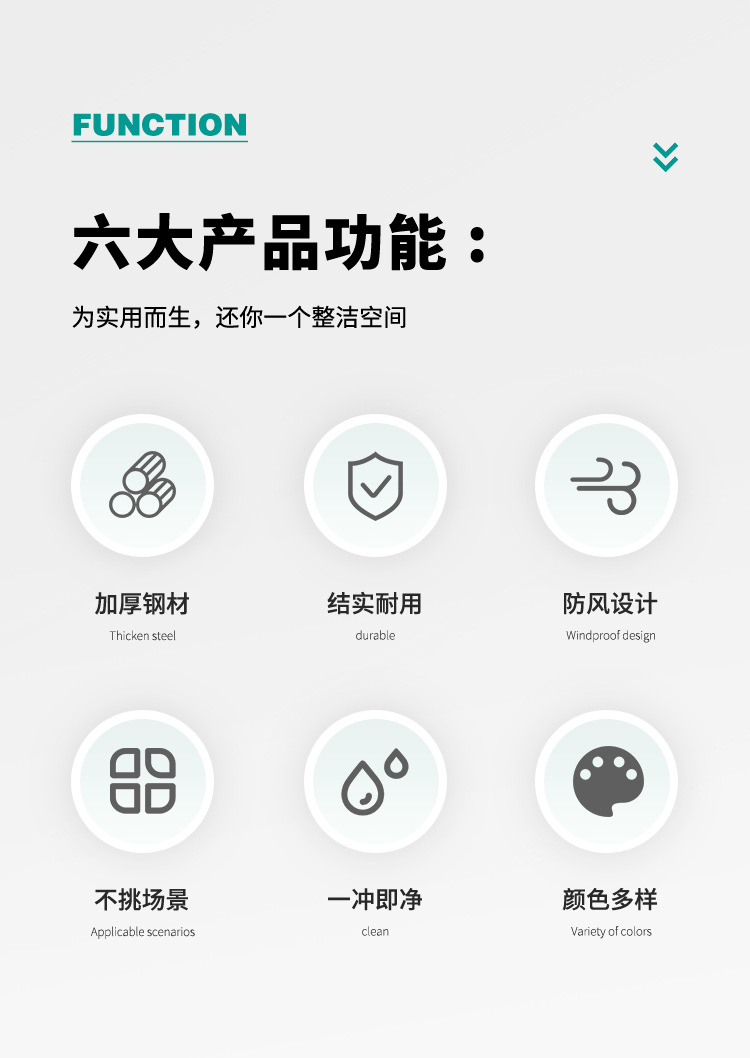 FUNCTION

六大产品功能：

为实用而生，还你一个整洁空间

加厚钢材
Thicken steel

结实耐用
durable

防风设计
Windproof design

不挑场景
Applicable scenarios

一冲即净
clean

颜色多样
Variety of colors