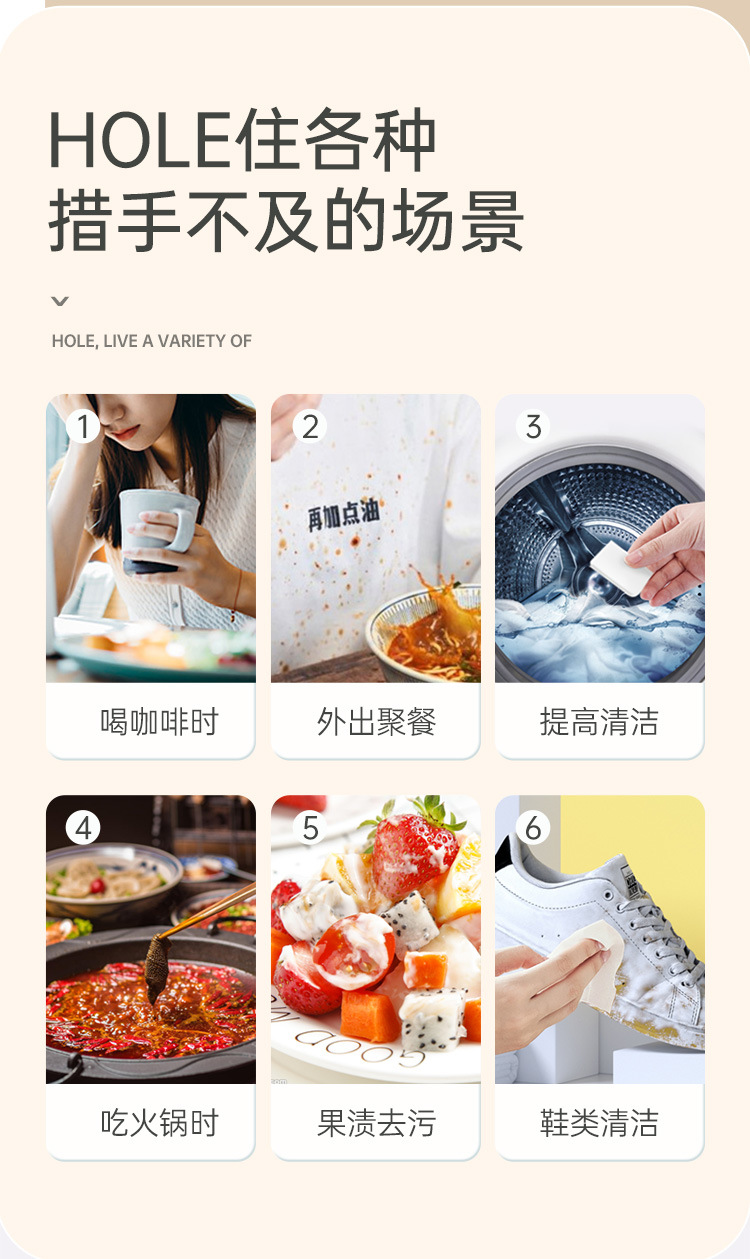 HOLE住各种
措手不及的场景

HOLE, LIVE A VARIETY OF

1

喝咖啡时

2

再加点油

外出聚餐

3

提高清洁

4

吃火锅时

5

GOOD

果渍去污

6

鞋类清洁