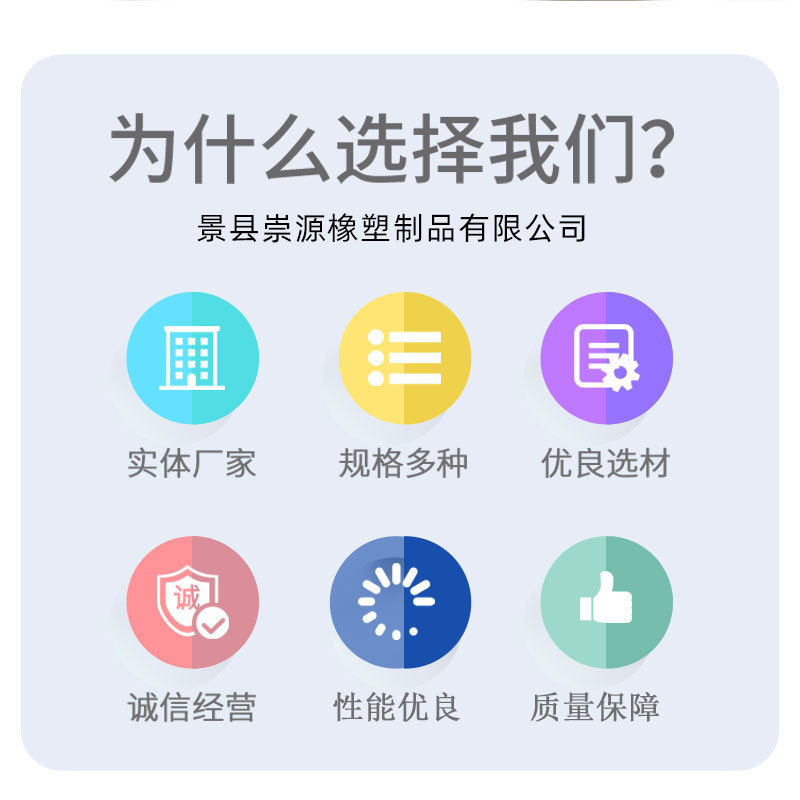 为什么选择我们?

景县崇源橡塑制品有限公司

实体厂家

规格多种

优良选材

诚

诚信经营

性能优良

质量保障