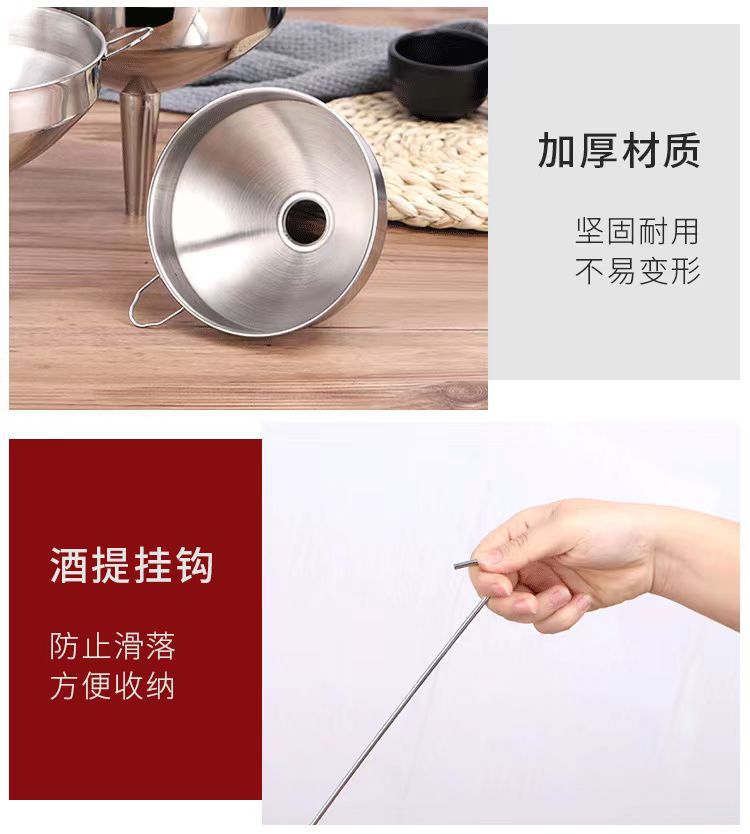 加厚材质

坚固耐用
不易变形

酒提挂钩

防止滑落
方便收纳