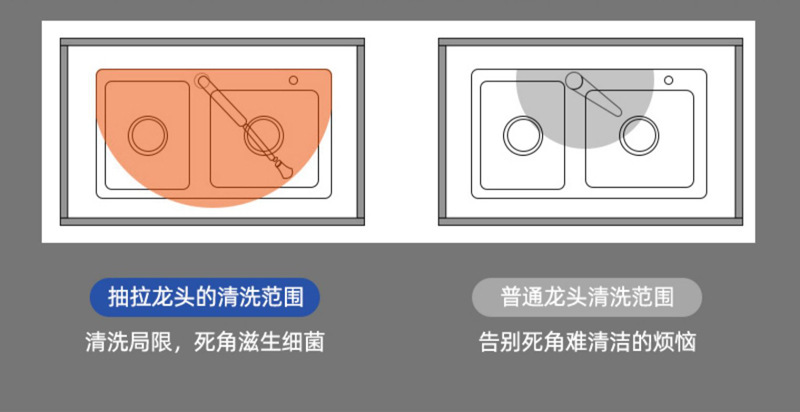 抽拉龙头的清洗范围

清洗局限，死角滋生细菌

普通龙头清洗范围

告别死角难清洁的烦恼