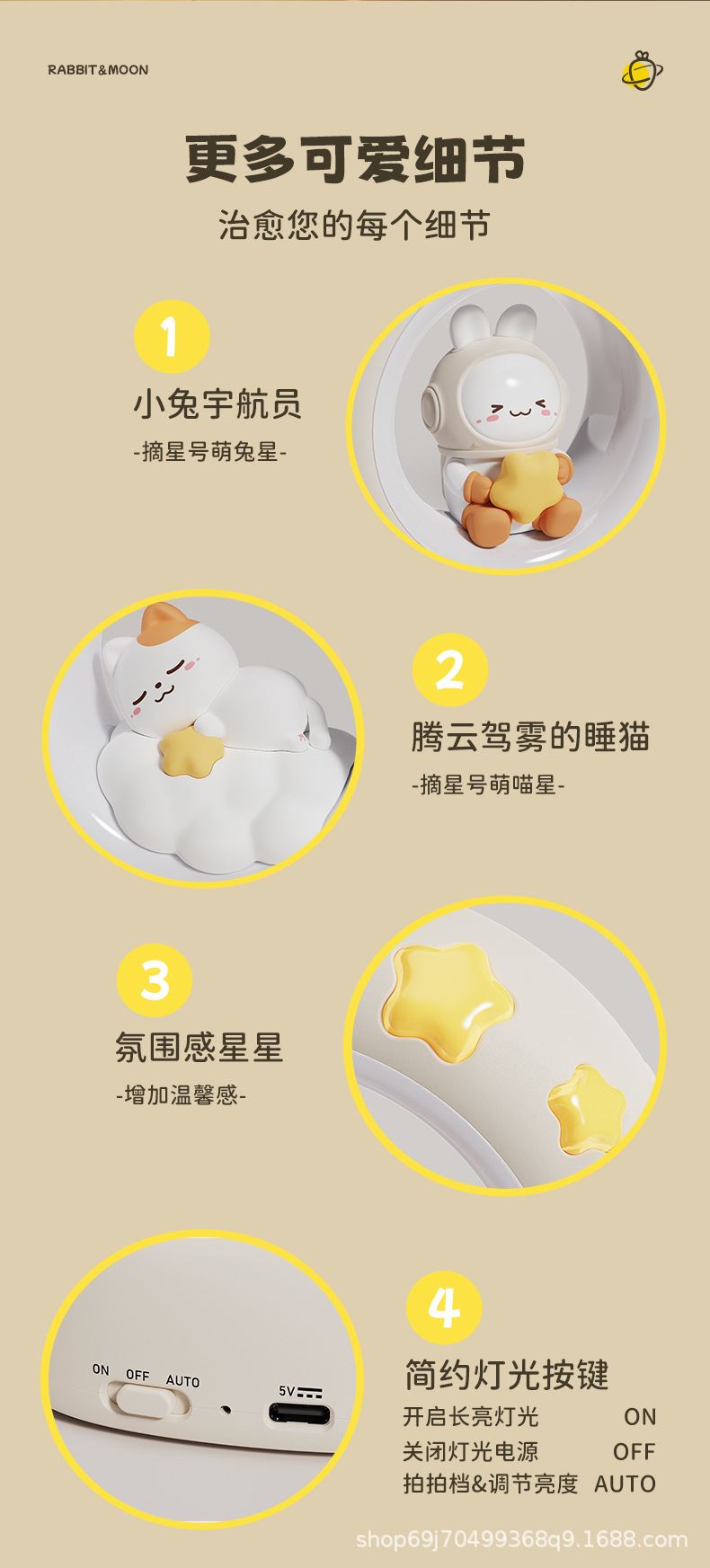 RABBIT&MOON

更多可爱细节

治愈您的每个细节

1

小兔宇航员

-摘星号萌兔星-

2

腾云驾雾的睡猫

-摘星号萌喵星-

3

氛围感星星

-增加温馨感-

ON OFF AUTO

5V

4

简约灯光按键

开启长亮灯光 ON

关闭灯光电源 OFF

拍拍档&调节亮度 AUTO

shop69j70499368q9.1688.com