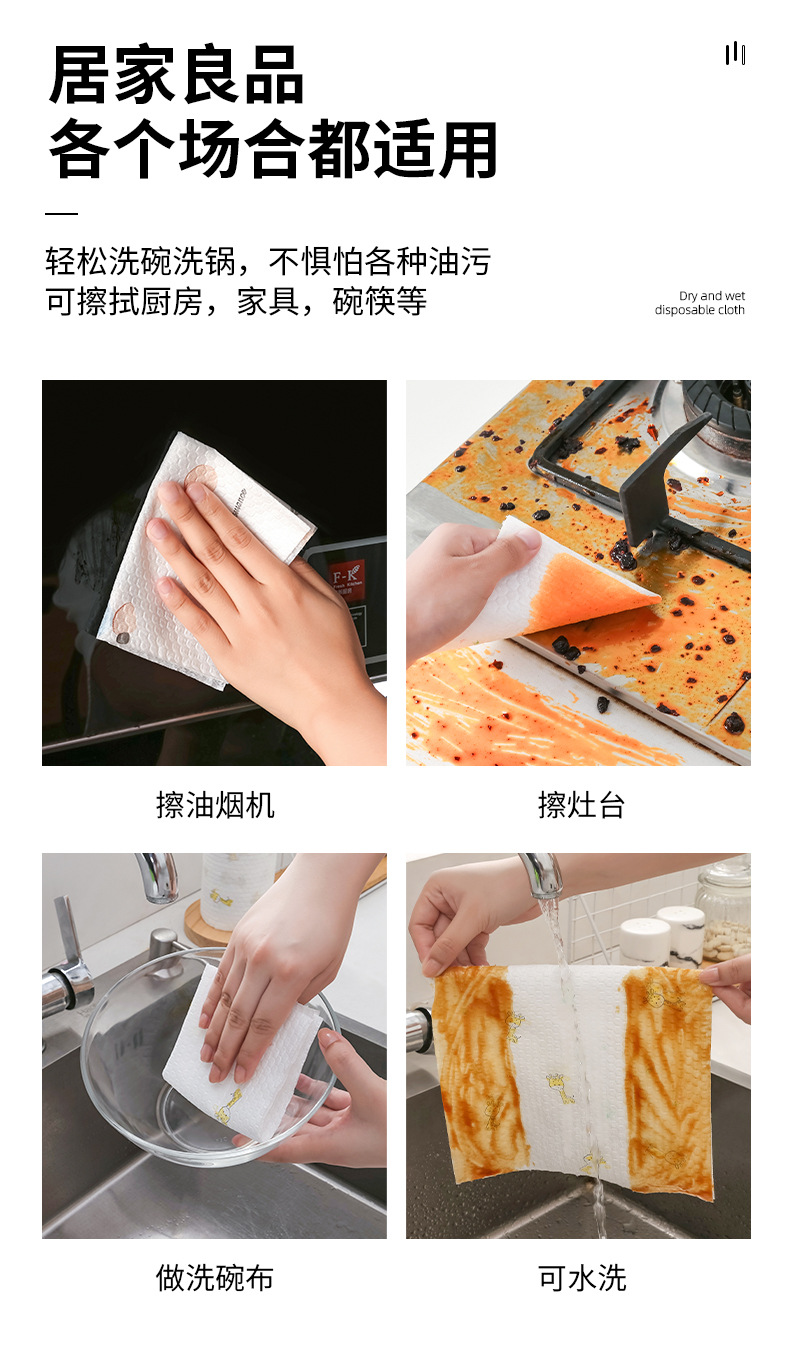 居家良品
各个场合都适用

轻松洗碗洗锅，不惧怕各种油污
可擦拭厨房，家具，碗筷等

Dry and wet disposable cloth

F-K

擦油烟机

擦灶台

做洗碗布

可水洗