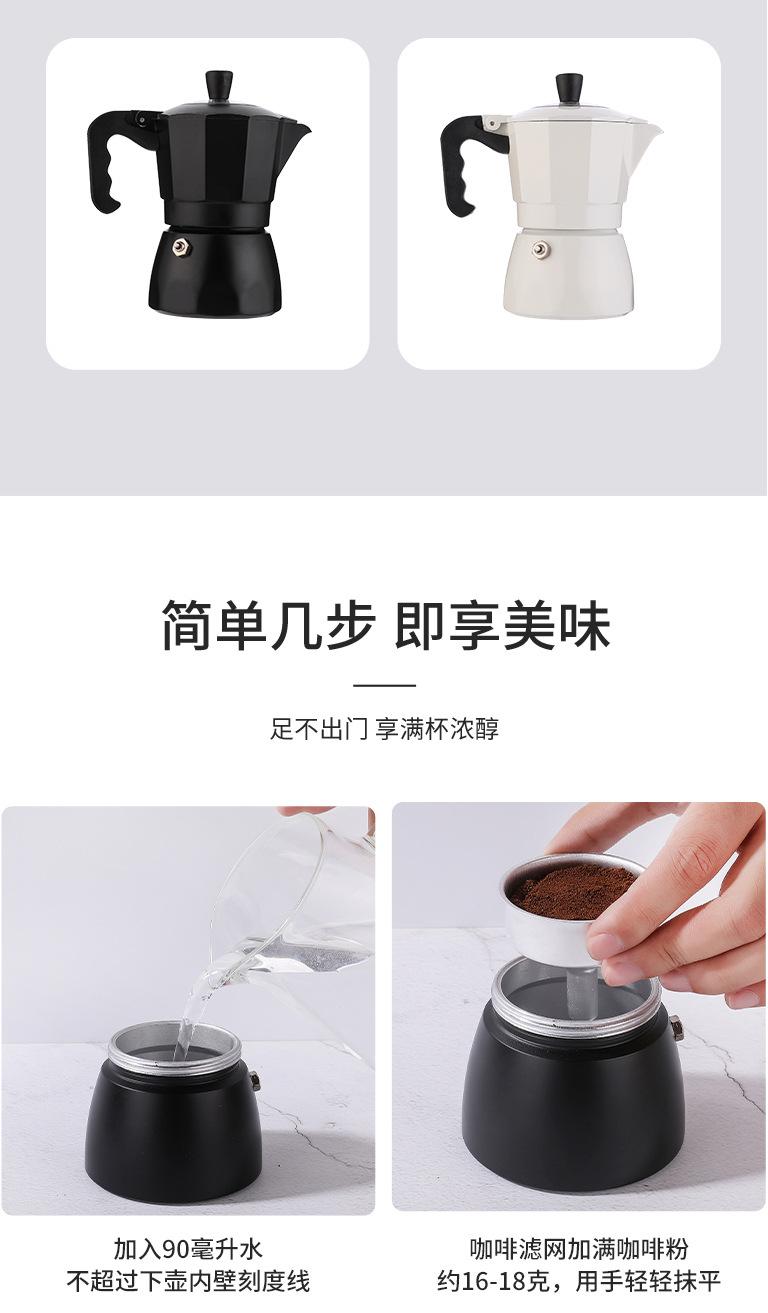 简单几步 即享美味

足不出门 享满杯浓醇

加入90毫升水
不超过下壶内壁刻度线

咖啡滤网加满咖啡粉
约16-18克，用手轻轻抹平