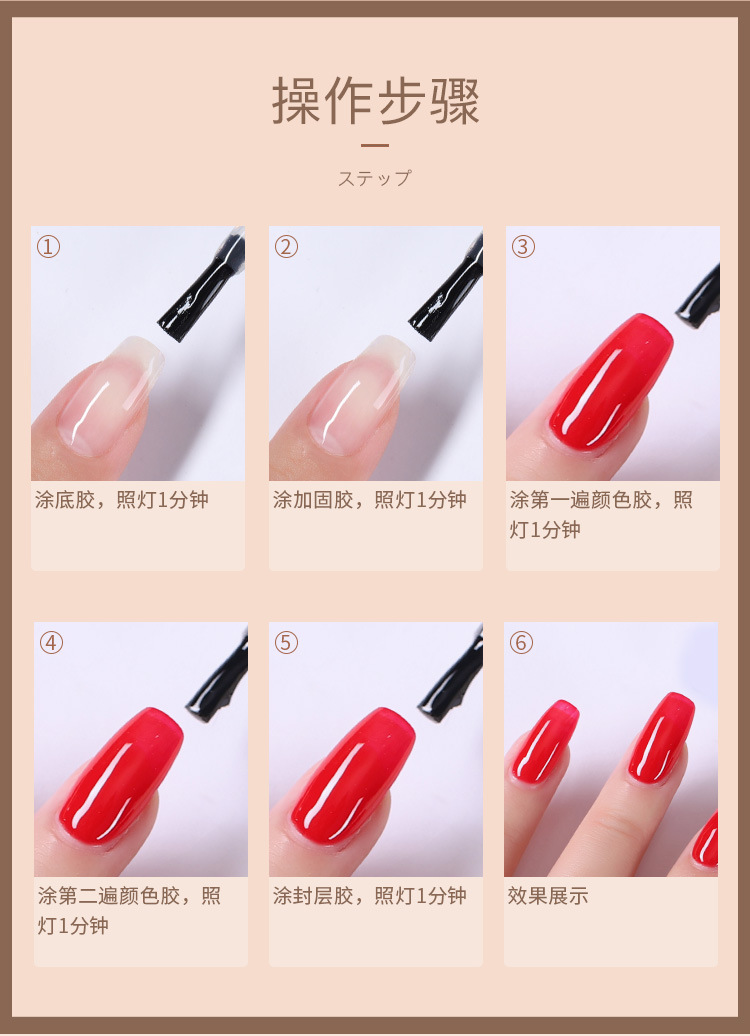 操作步骤

ステップ

①

涂底胶，照灯1分钟

②

涂加固胶，照灯1分钟

③

涂第一遍颜色胶，照灯1分钟

④

涂第二遍颜色胶，照灯1分钟

⑤

涂封层胶，照灯1分钟

⑥

效果展示