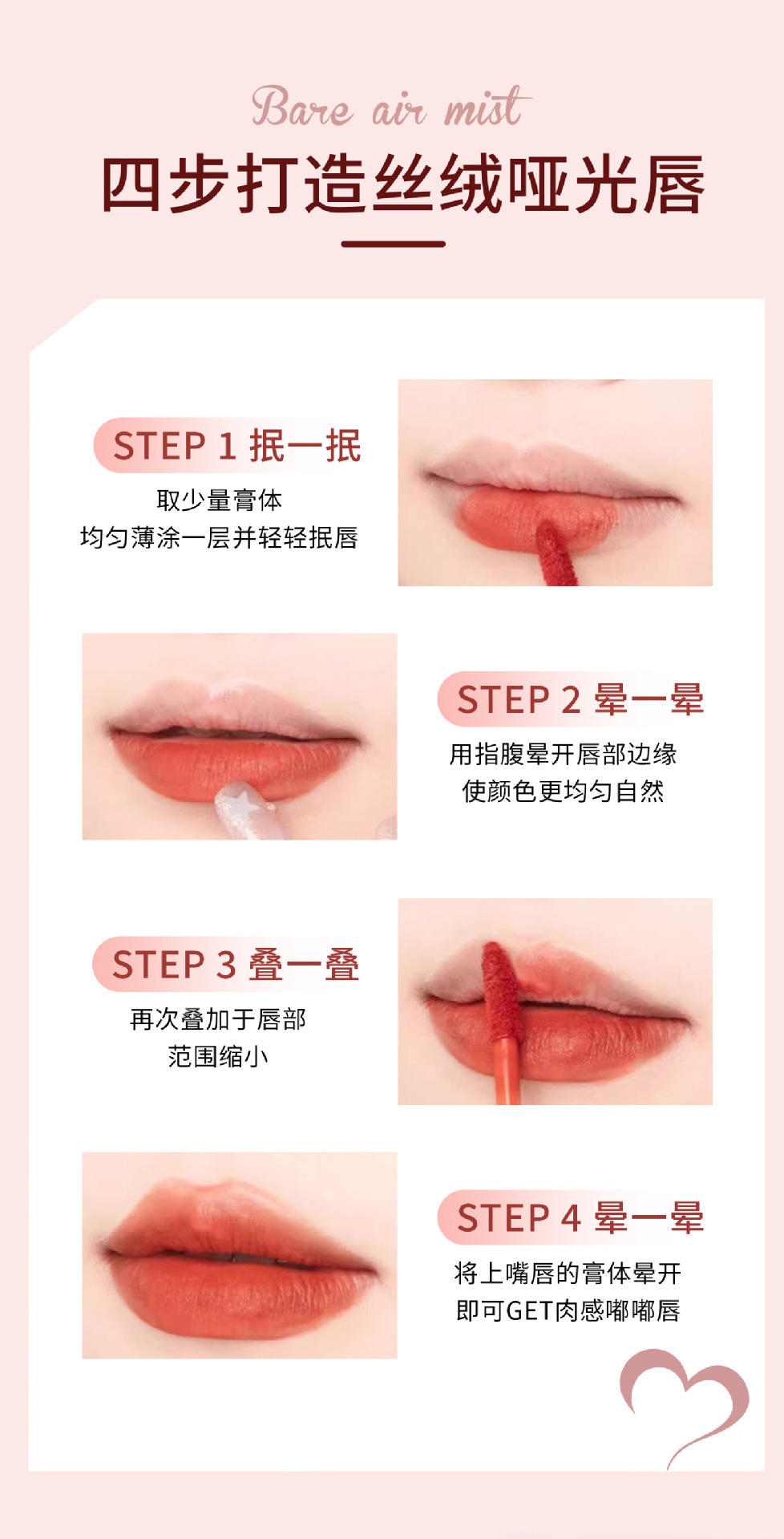 Bare air mist
四步打造丝绒哑光唇

STEP 1 抿一抿
取少量膏体
均匀薄涂一层并轻轻抿唇

STEP 2 晕一晕
用指腹晕开唇部边缘
使颜色更均匀自然

STEP 3 叠一叠
再次叠加于唇部
范围缩小

STEP 4 晕一晕
将上嘴唇的膏体晕开
即可GET肉感嘟嘟唇