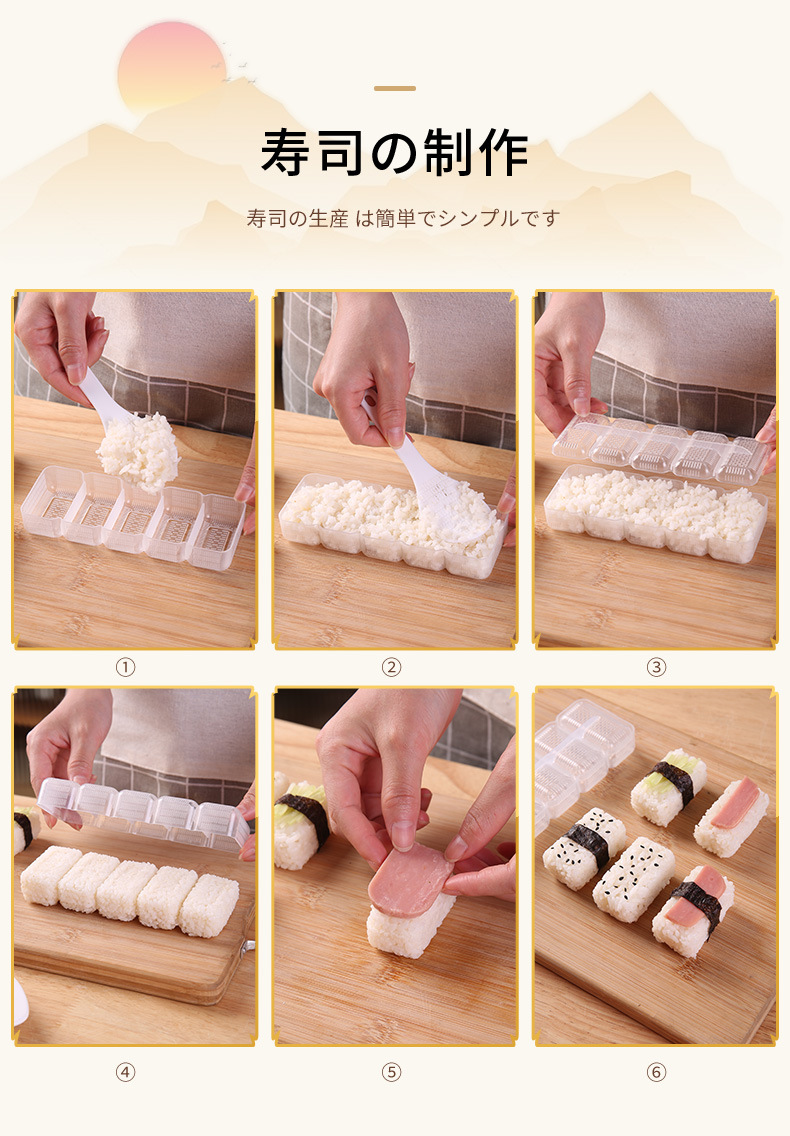 寿司の制作

寿司の生産 は簡単でシンプルです

①

②

③

④

⑤

⑥