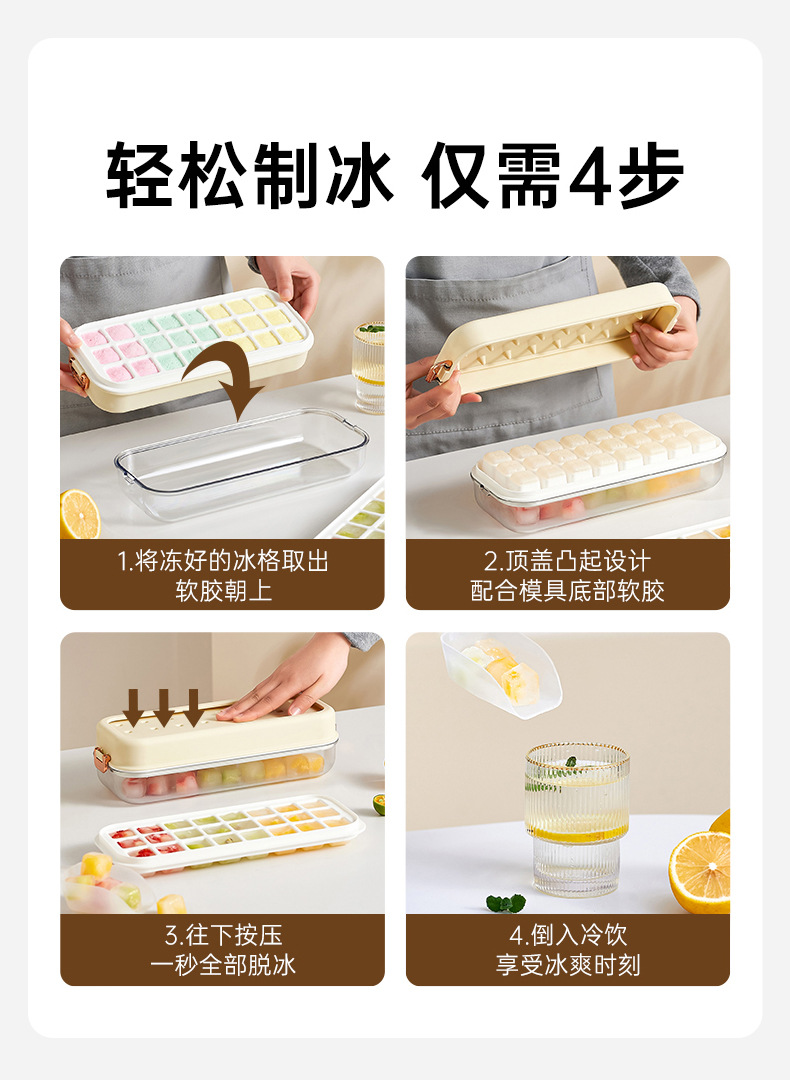 轻松制冰 仅需4步

1.将冻好的冰格取出
软胶朝上

2.顶盖凸起设计
配合模具底部软胶

3.往下按压
一秒全部脱冰

4.倒入冷饮
享受冰爽时刻