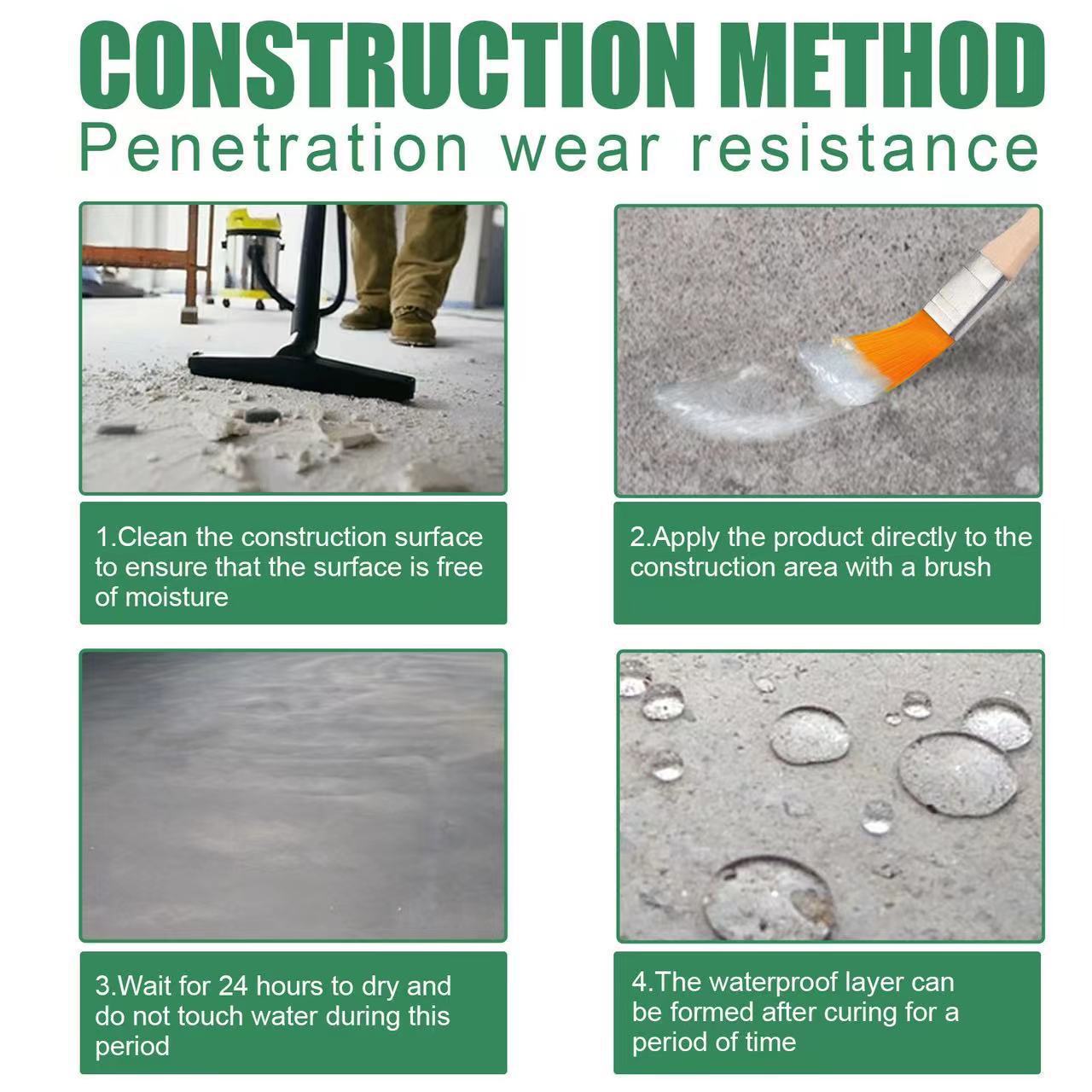 CONSTRUCTION METHOD
Penetration wear resistance

1.Clean the construction surface to ensure that the surface is free of moisture

2.Apply the product directly to the construction area with a brush

3.Wait for 24 hours to dry and do not touch water during this period

4.The waterproof layer can be formed after curing for a period of time