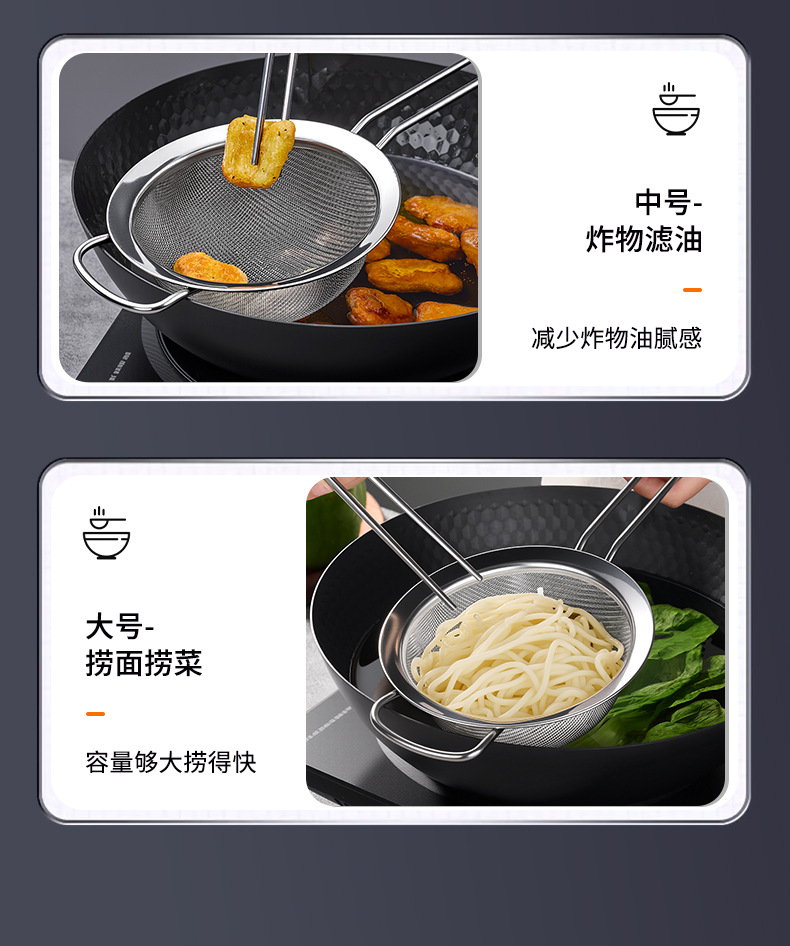 中号-
炸物滤油

减少炸物油腻感

大号-
捞面捞菜

容量够大捞得快