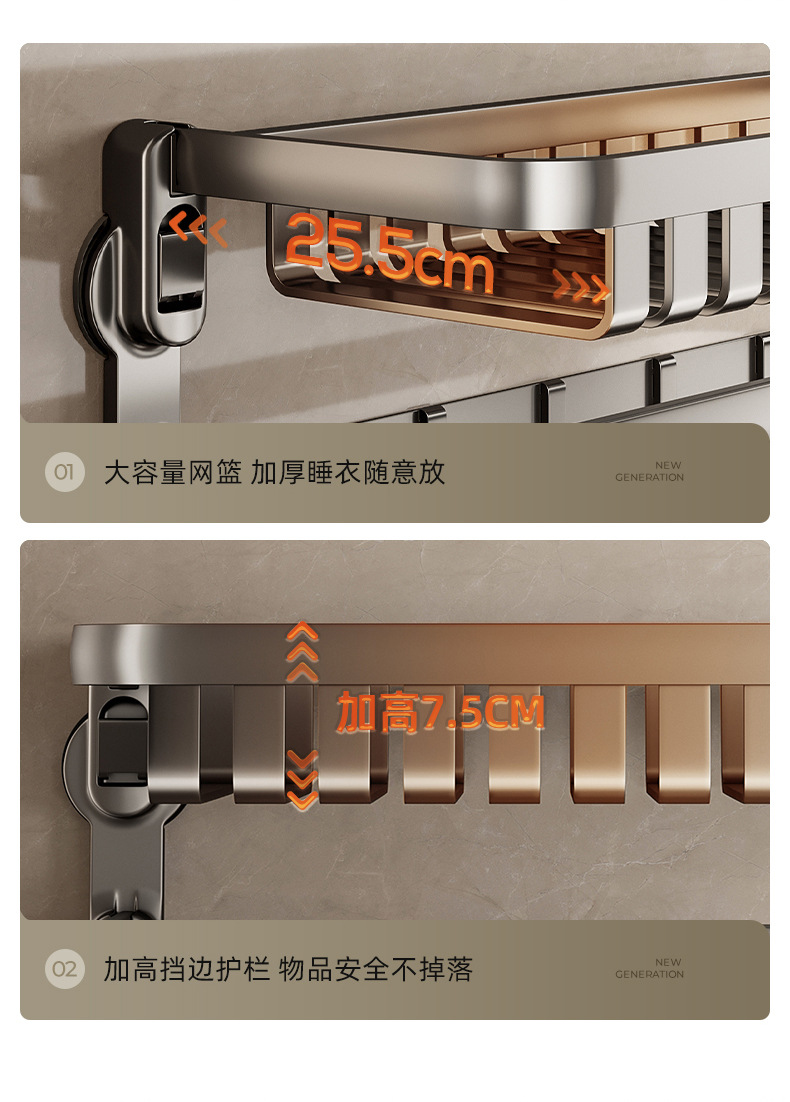 25.5cm

01 大容量网篮 加厚睡衣随意放

NEW GENERATION

加高7.5CM

02 加高挡边护栏 物品安全不掉落

NEW GENERATION