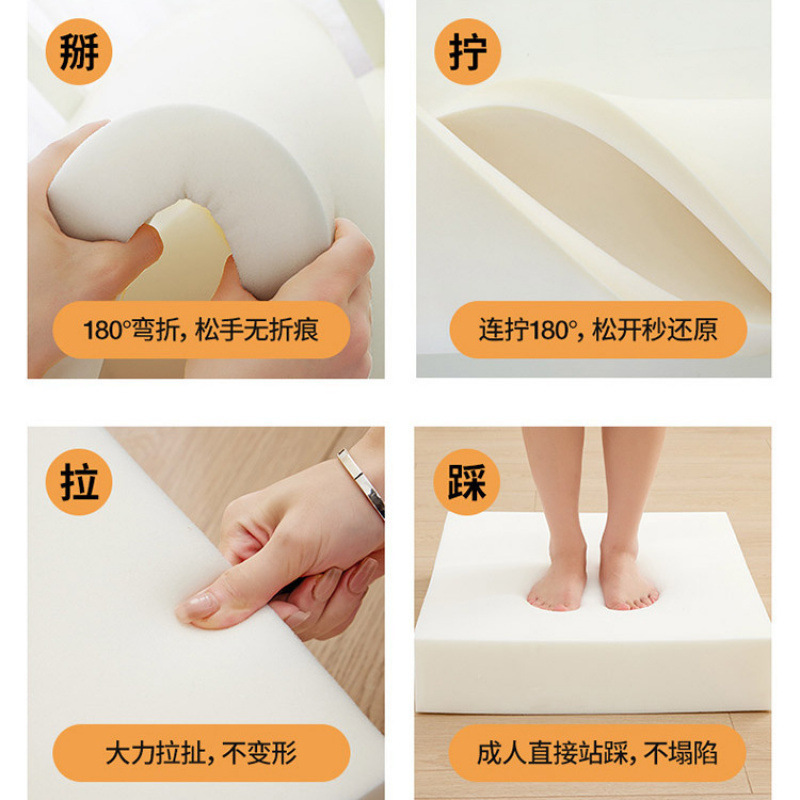 掰

180°弯折，松手无折痕

拧

连拧180°，松开秒还原

拉

大力拉扯，不变形

踩

成人直接站踩，不塌陷