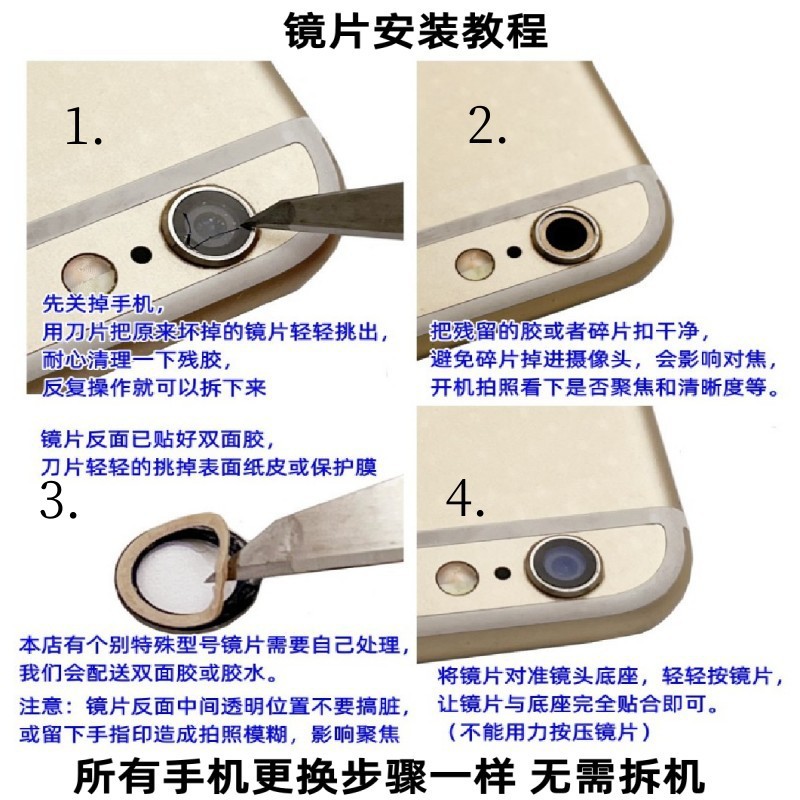 镜片安装教程

1.

先关掉手机，
用刀片把原来坏掉的镜片轻轻挑出，
耐心清理一下残胶，
反复操作就可以拆下来

2.

把残留的胶或者碎片扣干净，
避免碎片掉进摄像头，会影响对焦，
开机拍照看下是否聚焦和清晰度等。

镜片反面已贴好双面胶，
刀片轻轻的挑掉表面纸皮或保护膜

3.

本店有个别特殊型号镜片需要自己处理，
我们会配送双面胶或胶水。
注意：镜片反面中间透明位置不要搞脏，
或留下手指印造成拍照模糊，影响聚焦

4.

将镜片对准镜头底座，轻轻按镜片，
让镜片与底座完全贴合即可。
（不能用力按压镜片）

所有手机更换步骤一样 无需拆机