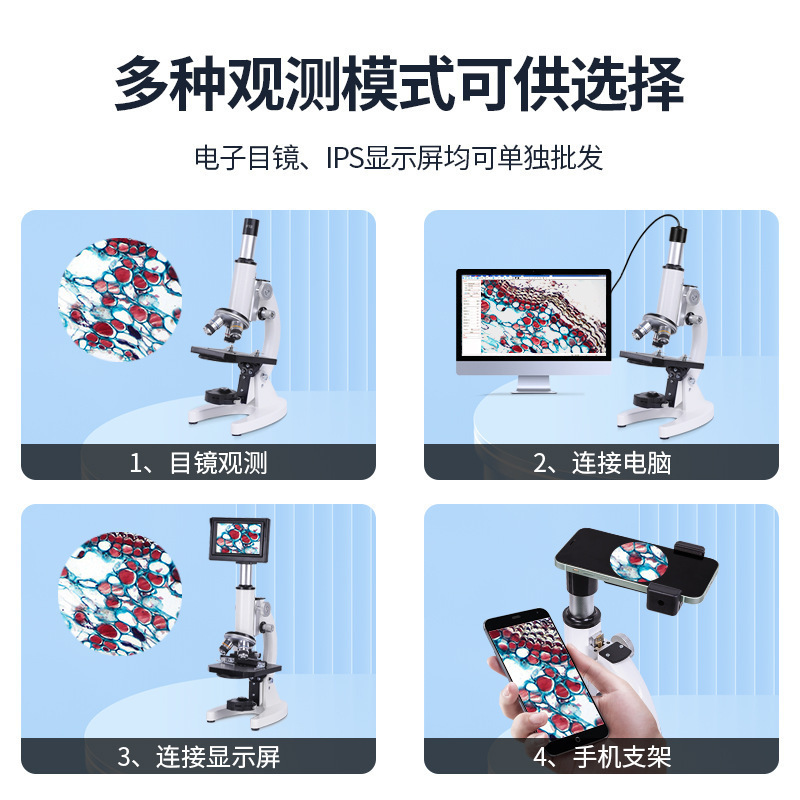 多种观测模式可供选择

电子目镜、IPS显示屏均可单独批发

1、目镜观测

2、连接电脑

3、连接显示屏

4、手机支架