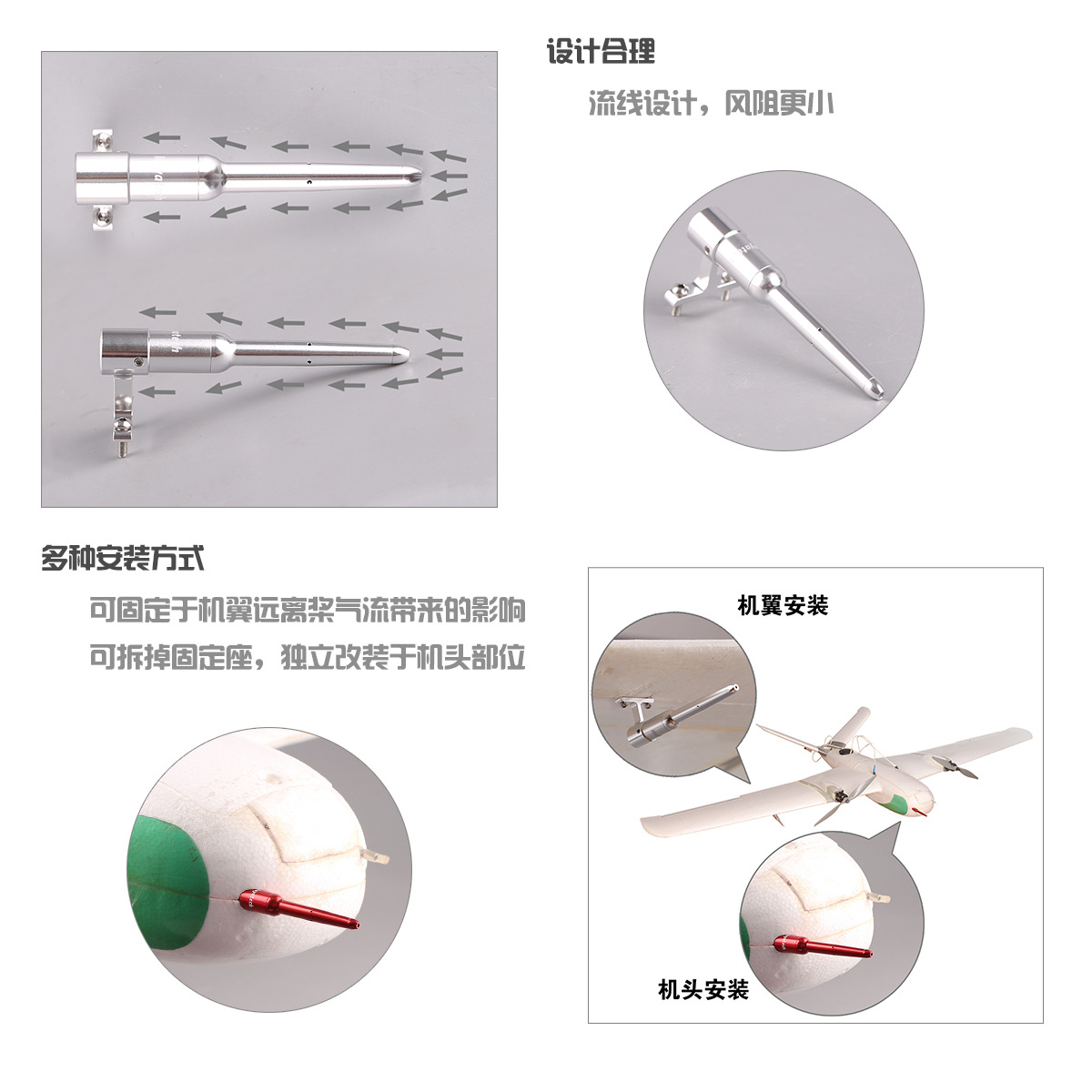 设计合理

流线设计，风阻更小

多种安装方式

可固定于机翼远离桨气流带来的影响

可拆掉固定座，独立改装于机头部位

机翼安装

机头安装