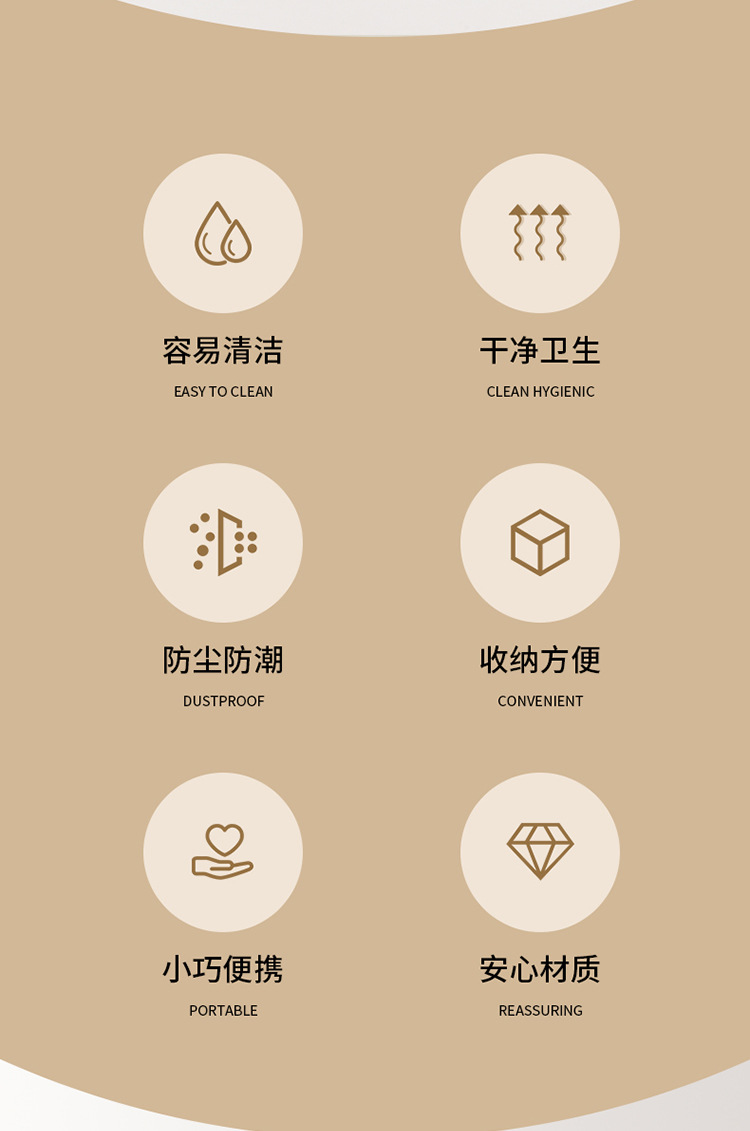 容易清洁
EASY TO CLEAN

干净卫生
CLEAN HYGIENIC

防尘防潮
DUSTPROOF

收纳方便
CONVENIENT

小巧便携
PORTABLE

安心材质
REASSURING