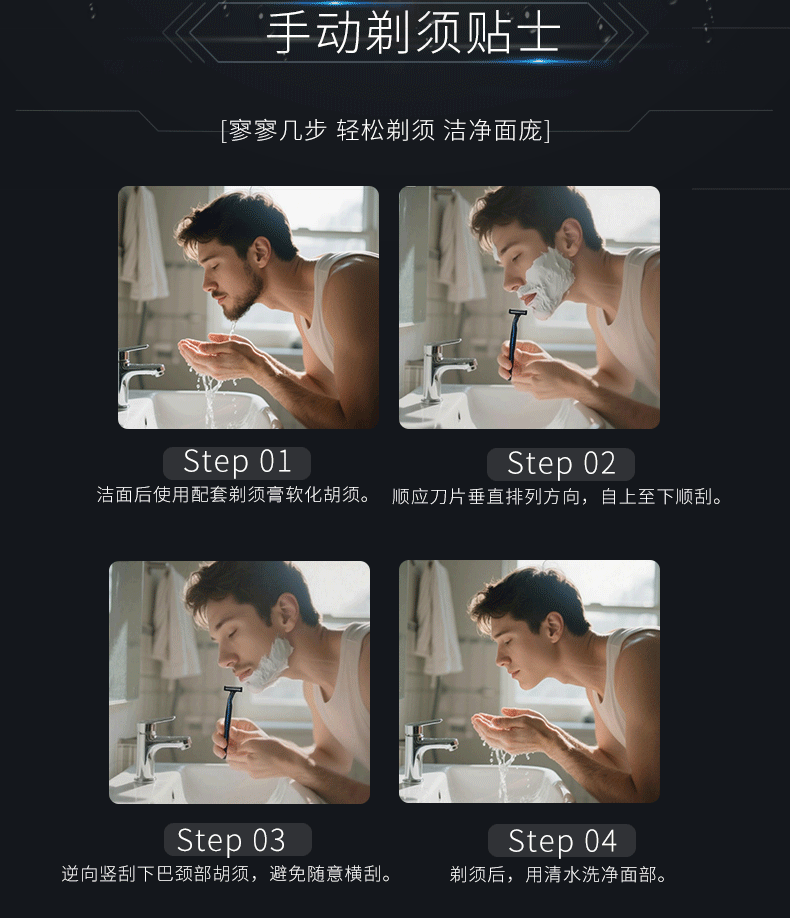 手动剃须贴士

[寥寥几步 轻松剃须 洁净面庞]

Step 01
洁面后使用配套剃须膏软化胡须。

Step 02
顺应刀片垂直排列方向，自上至下顺刮。

Step 03
逆向竖刮下巴颈部胡须，避免随意横刮。

Step 04
剃须后，用清水洗净面部。