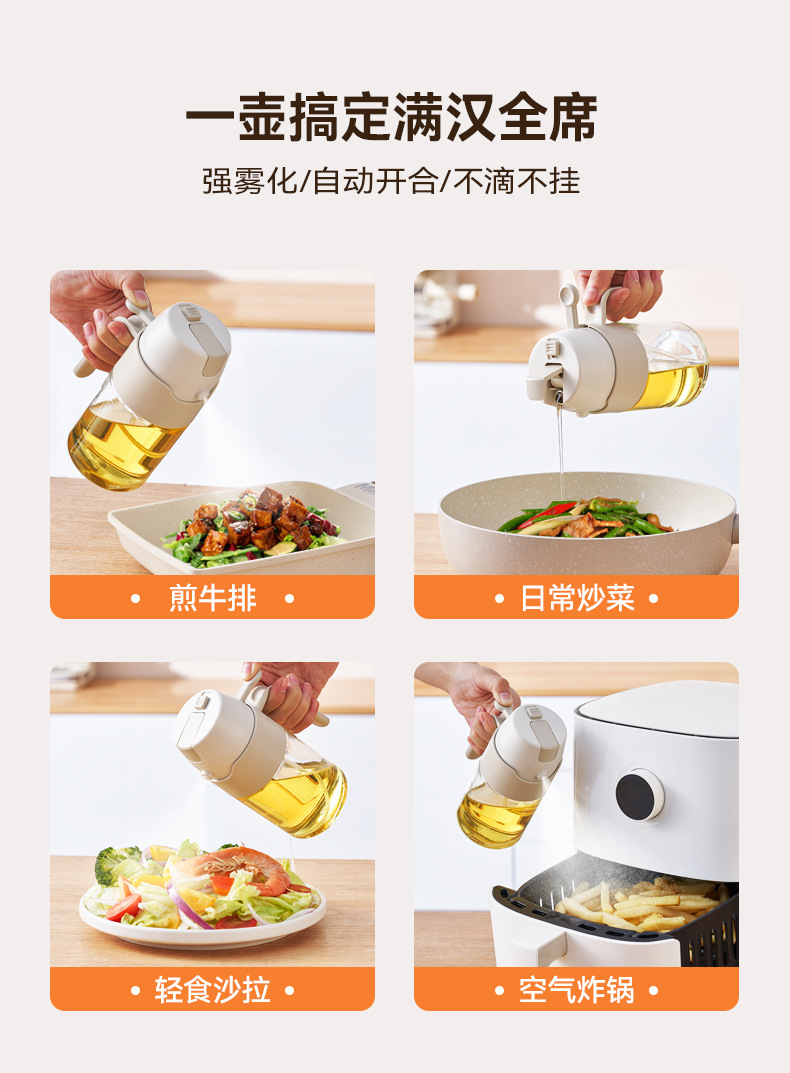 一壶搞定满汉全席

强雾化/自动开合/不滴不挂

• 煎牛排 •

• 日常炒菜 •

• 轻食沙拉 •

• 空气炸锅 •